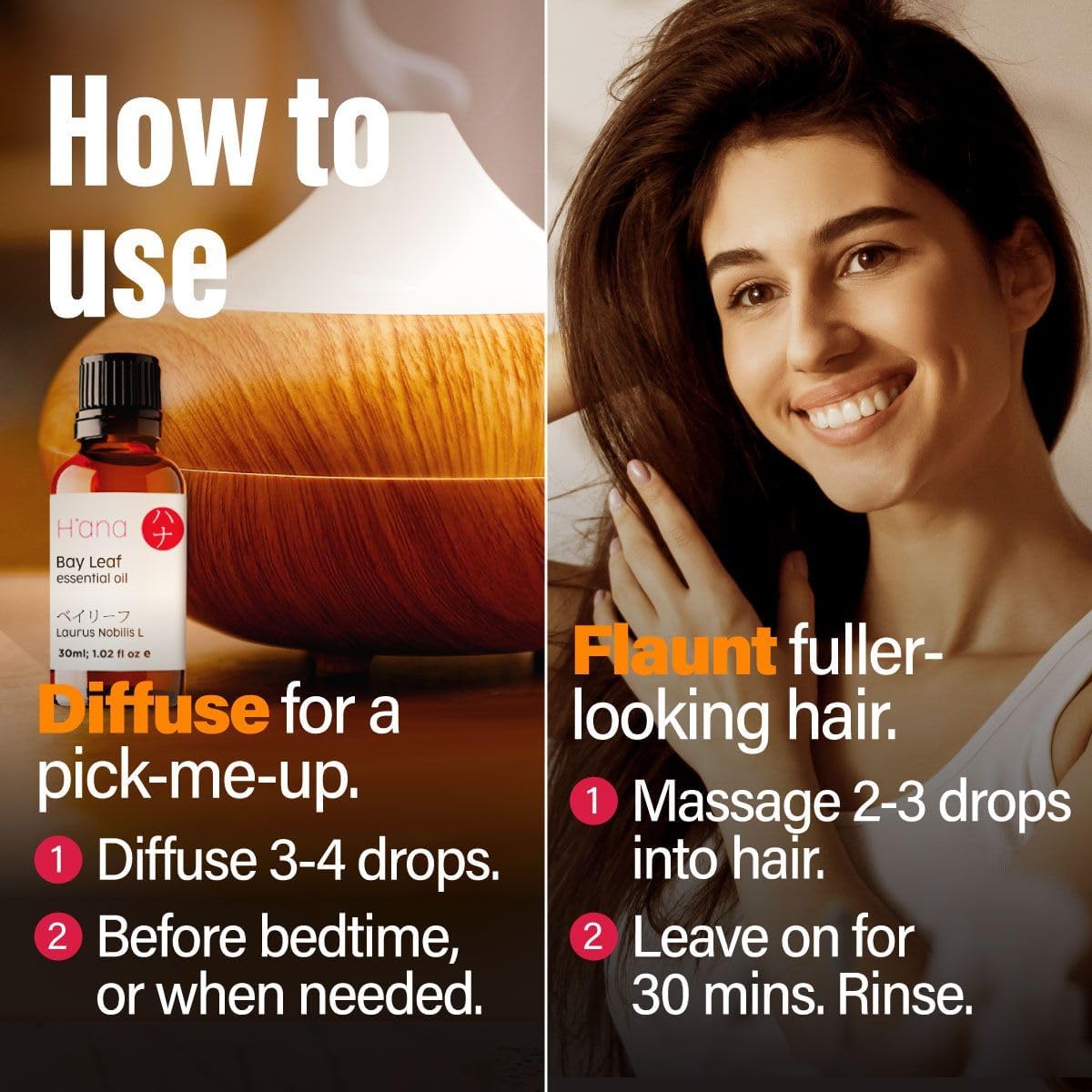 How to use

H'ana ハナ
Bay Leaf
essential oil
ベイリーフ
Laurus Nobilis L
30ml; 1.02 fl oz e

Diffuse for a pick-me-up.

1 Diffuse 3-4 drops.

2 Before bedtime, or when needed.

Flaunt fuller-looking hair.

1 Massage 2-3 drops into hair.

2 Leave on for 30 mins. Rinse.