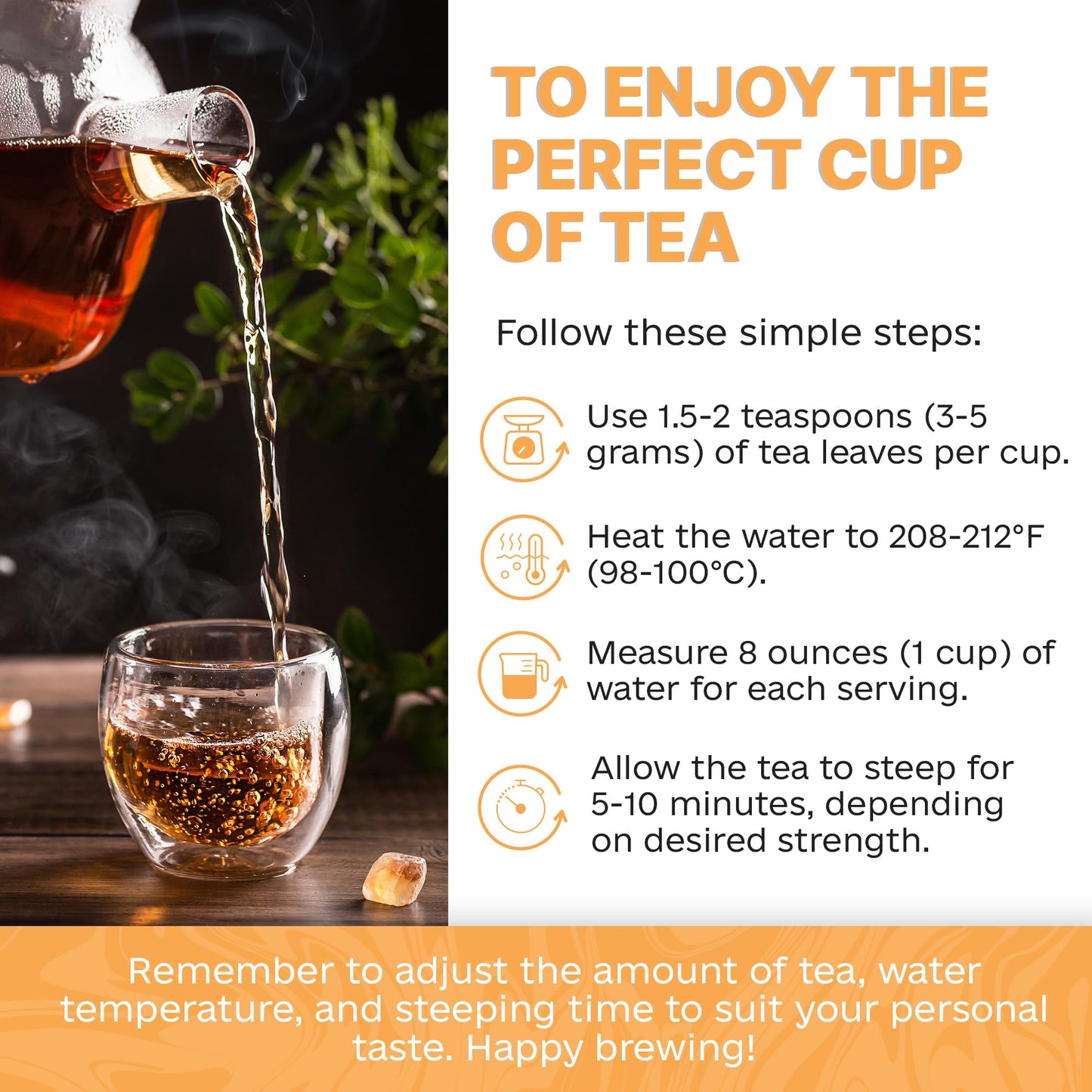 TO ENJOY THE PERFECT CUP OF TEA

Follow these simple steps:

Use 1.5-2 teaspoons (3-5 grams) of tea leaves per cup.

Heat the water to 208-212°F (98-100°C).

Measure 8 ounces (1 cup) of water for each serving.

Allow the tea to steep for 5-10 minutes, depending on desired strength.

Remember to adjust the amount of tea, water temperature, and steeping time to suit your personal taste. Happy brewing!