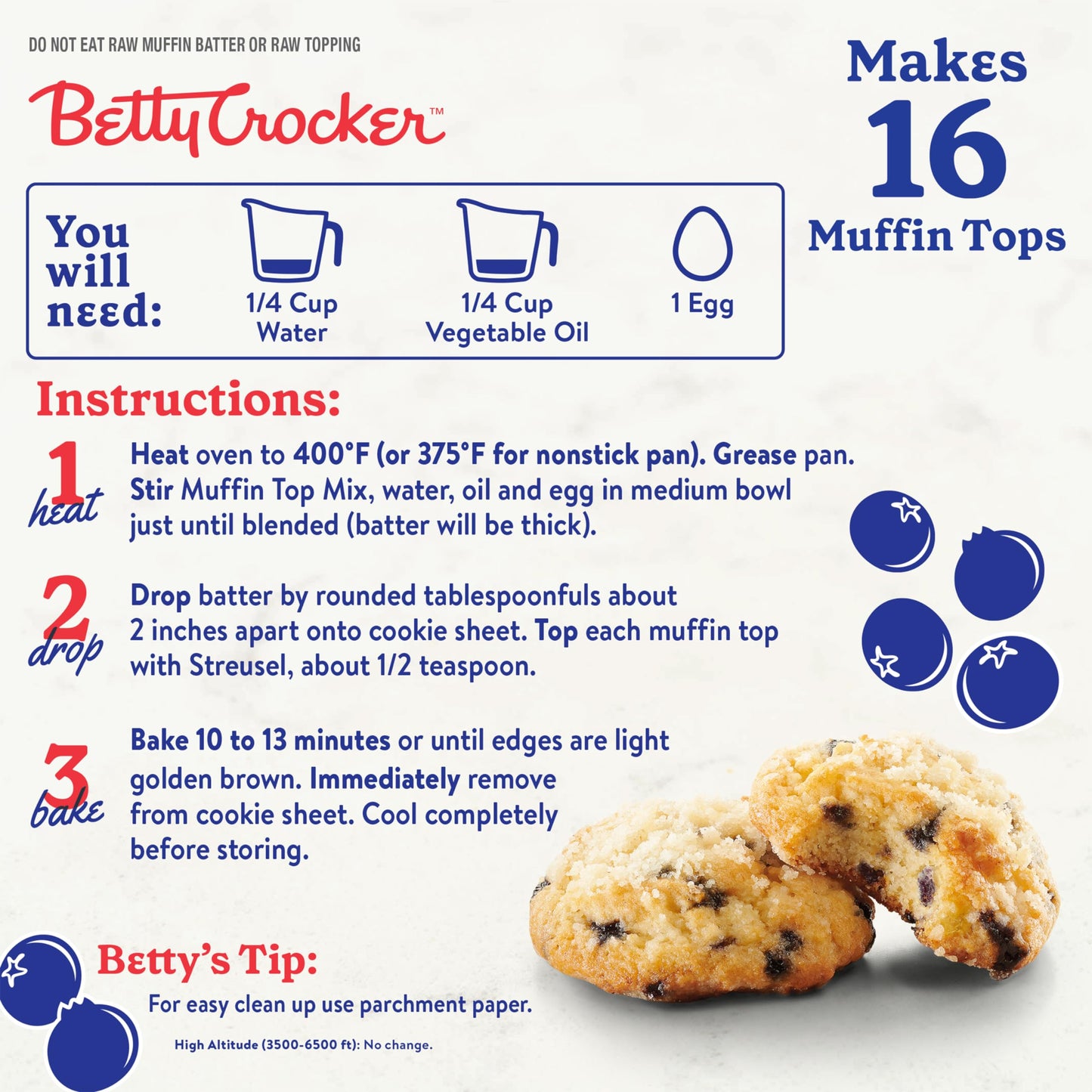 DO NOT EAT RAW MUFFIN BATTER OR RAW TOPPING

Betty Crocker™

Makes 16 Muffin Tops

You will need:

1/4 Cup Water

1/4 Cup Vegetable Oil

1 Egg

Instructions:

1 heat Heat oven to 400°F (or 375°F for nonstick pan). Grease pan. Stir Muffin Top Mix, water, oil and egg in medium bowl just until blended (batter will be thick).

2 drop Drop batter by rounded tablespoonfuls about 2 inches apart onto cookie sheet. Top each muffin top with Streusel, about 1/2 teaspoon.

3 bake Bake 10 to 13 minutes or until edges are light golden brown. Immediately remove from cookie sheet. Cool completely before storing.

Betty's Tip:

For easy clean up use parchment paper.

High Altitude (3500-6500 ft): No change.