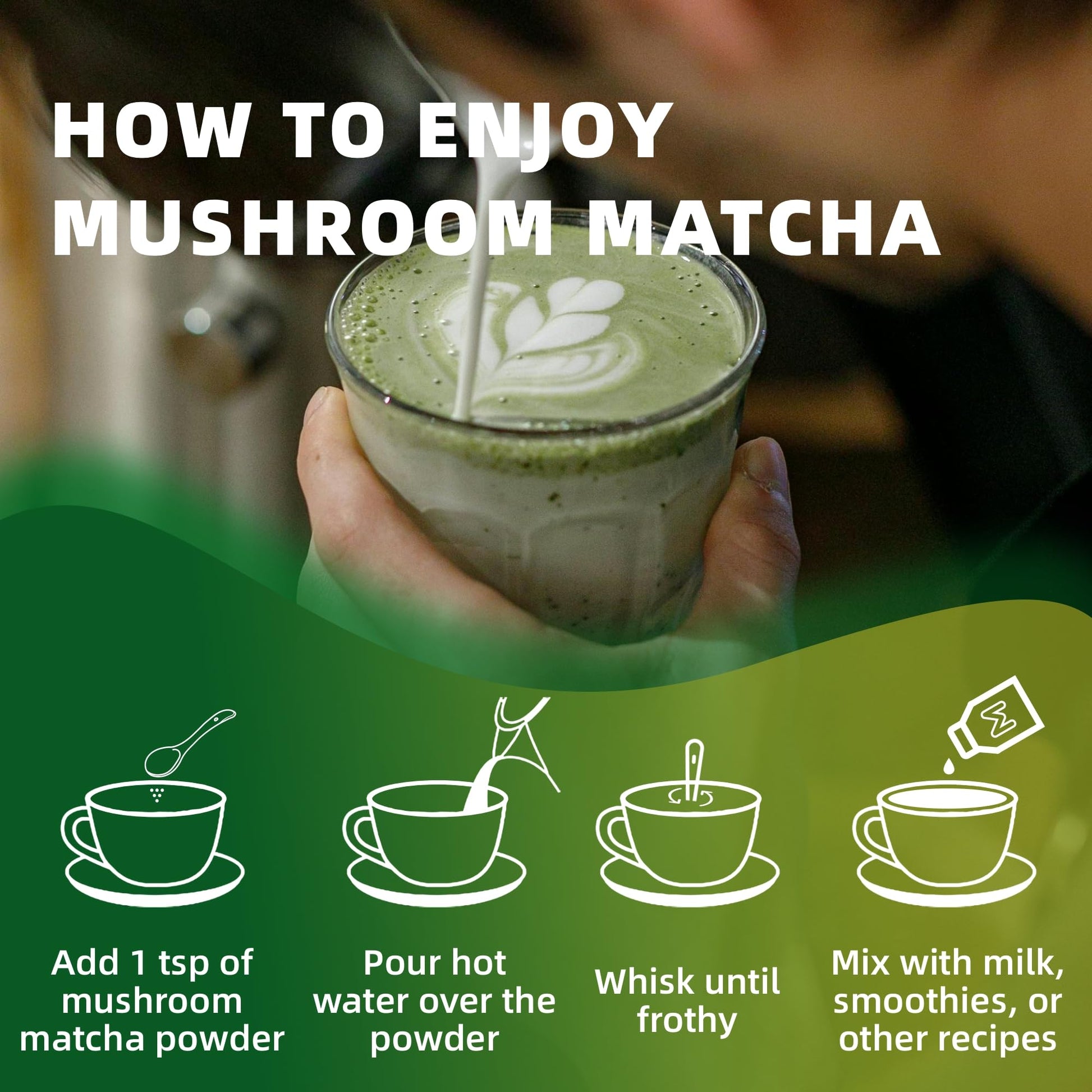 HOW TO ENJOY MUSHROOM MATCHA

Add 1 tsp of mushroom matcha powder

Pour hot water over the powder

Whisk until frothy

Mix with milk, smoothies, or other recipes