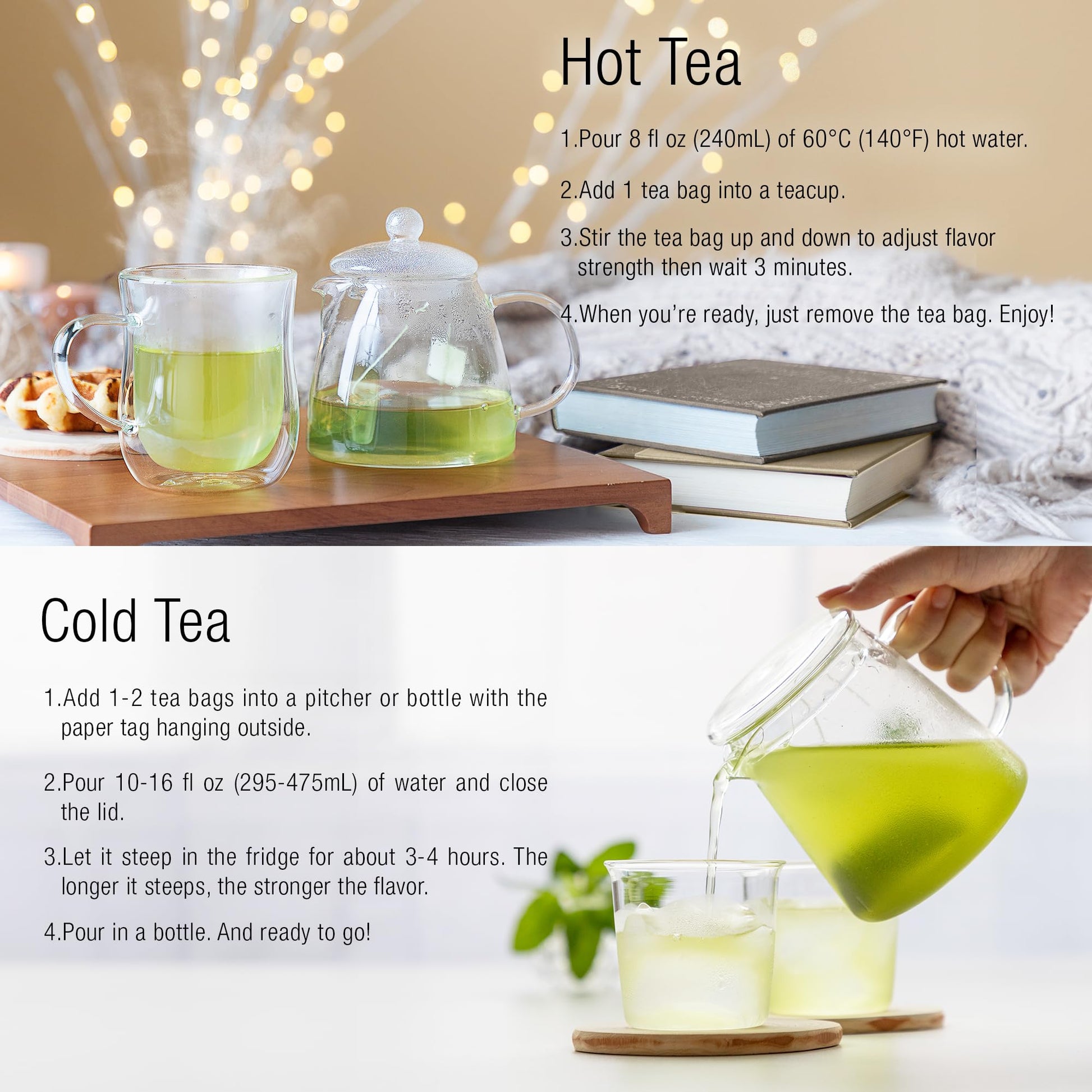 Hot Tea

1.Pour 8 fl oz (240mL) of 60°C (140°F) hot water.

2.Add 1 tea bag into a teacup.

3.Stir the tea bag up and down to adjust flavor strength then wait 3 minutes.

4.When you're ready, just remove the tea bag. Enjoy!

Cold Tea

1.Add 1-2 tea bags into a pitcher or bottle with the paper tag hanging outside.

2.Pour 10-16 fl oz (295-475mL) of water and close the lid.

3.Let it steep in the fridge for about 3-4 hours. The longer it steeps, the stronger the flavor.

4.Pour in a bottle. And ready to go!