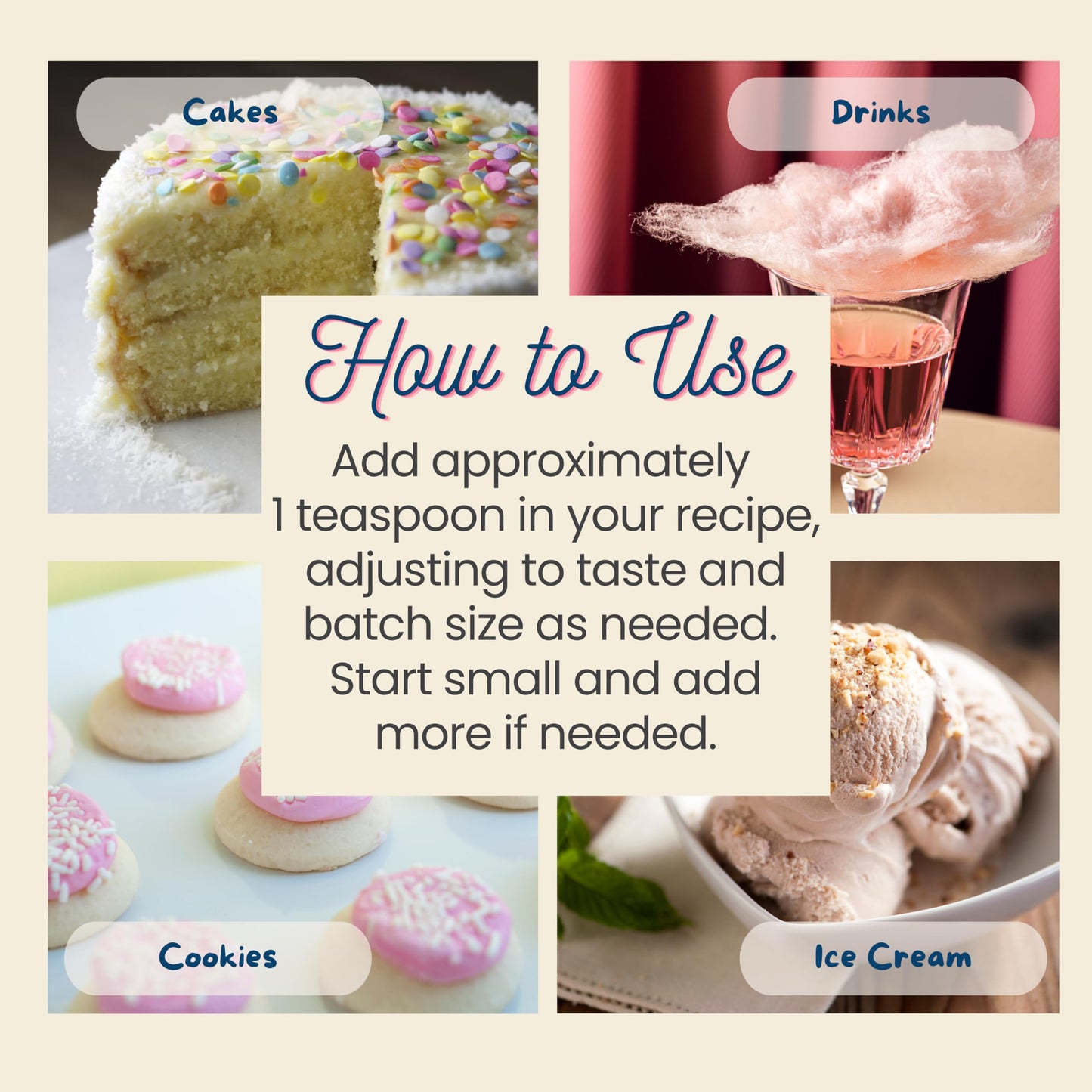 Cakes

Drinks

How to Use

Add approximately 1 teaspoon in your recipe, adjusting to taste and batch size as needed. Start small and add more if needed.

Cookies

Ice Cream