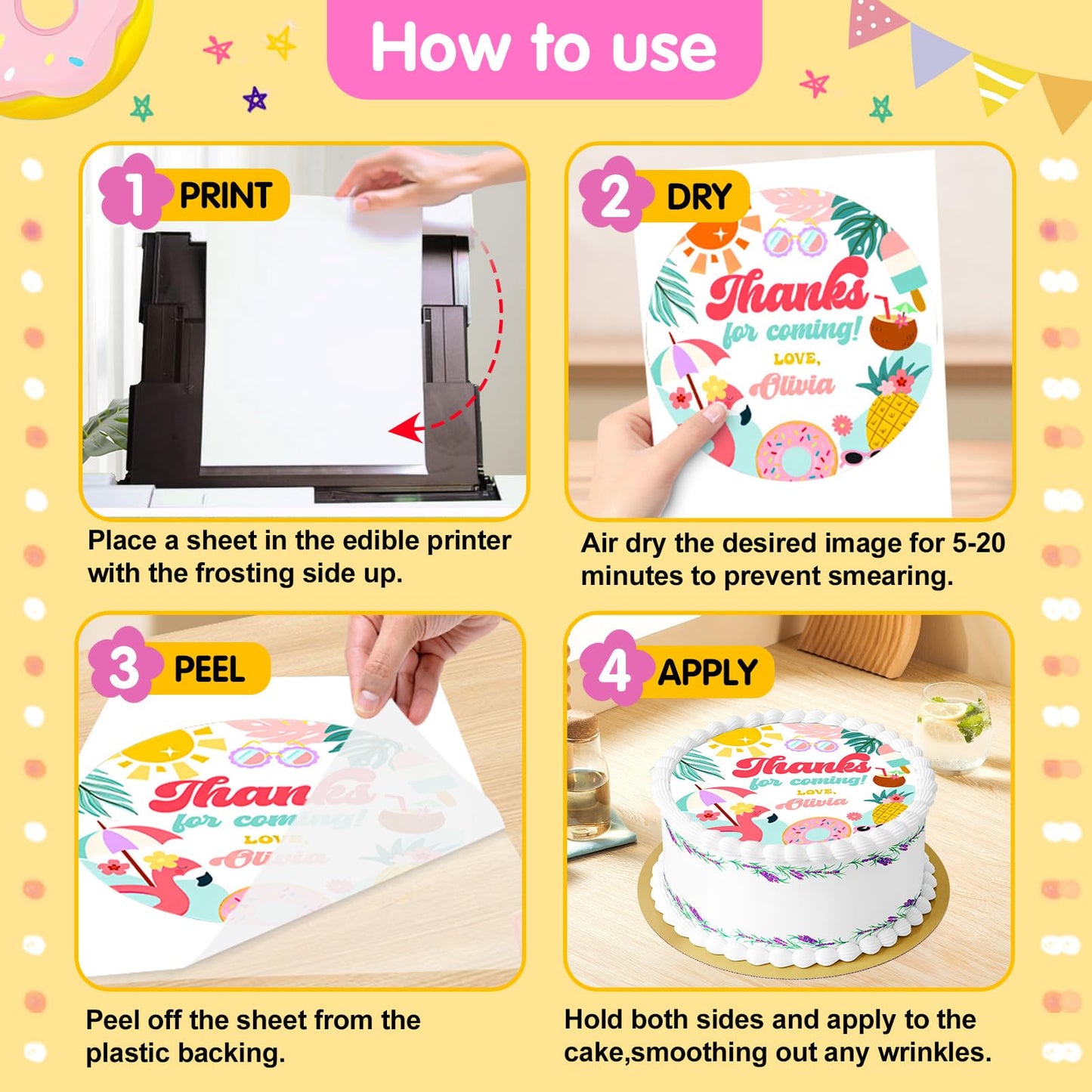 How to use

1 PRINT

Place a sheet in the edible printer with the frosting side up.

2 DRY

Thanks for coming! LOVE, Olivia

Air dry the desired image for 5-20 minutes to prevent smearing.

3 PEEL

Thanks for coming! LOVE, Olivia

Peel off the sheet from the plastic backing.

4 APPLY

Thanks for coming! LOVE, Olivia

Hold both sides and apply to the cake,smoothing out any wrinkles.