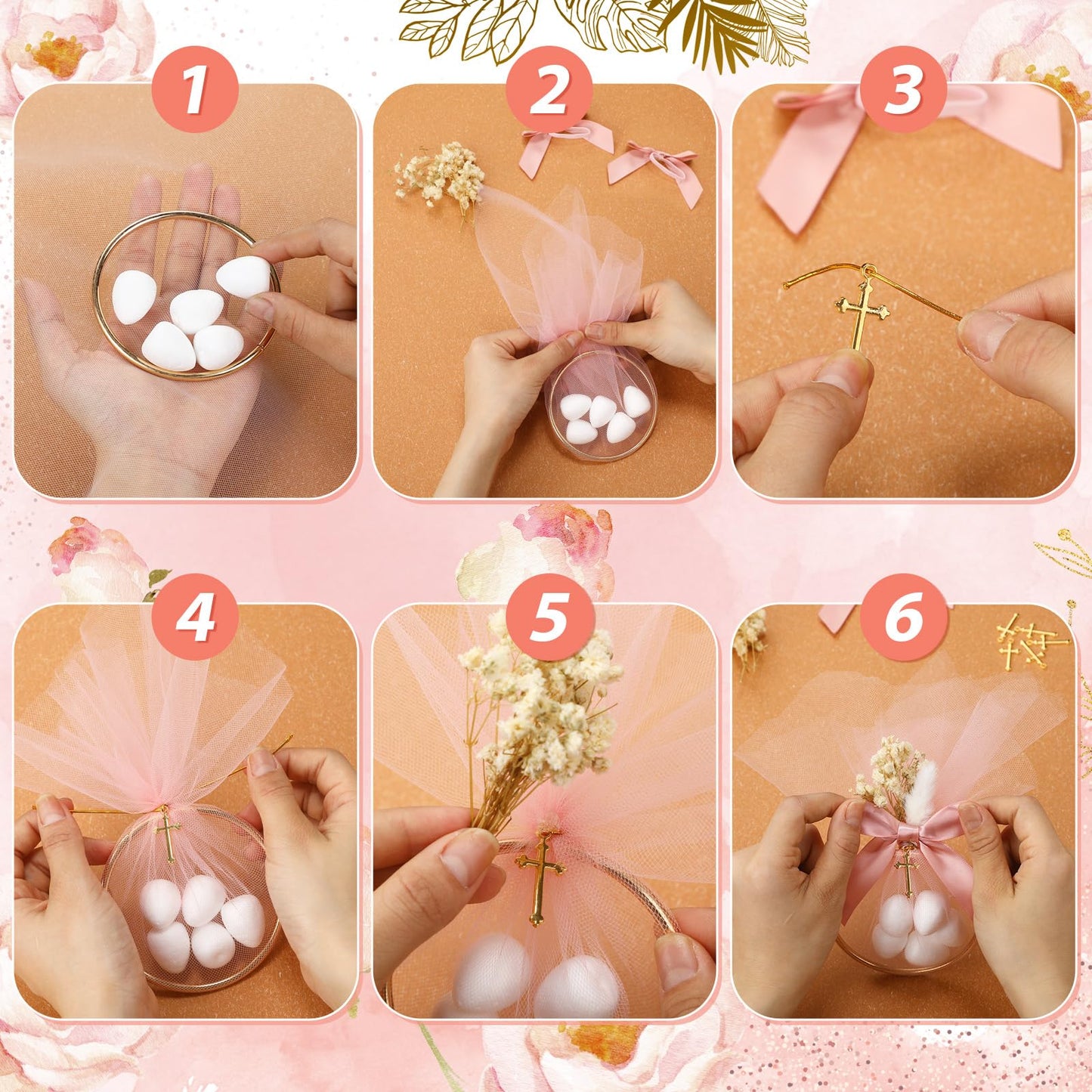 1

2

3

4

5

6