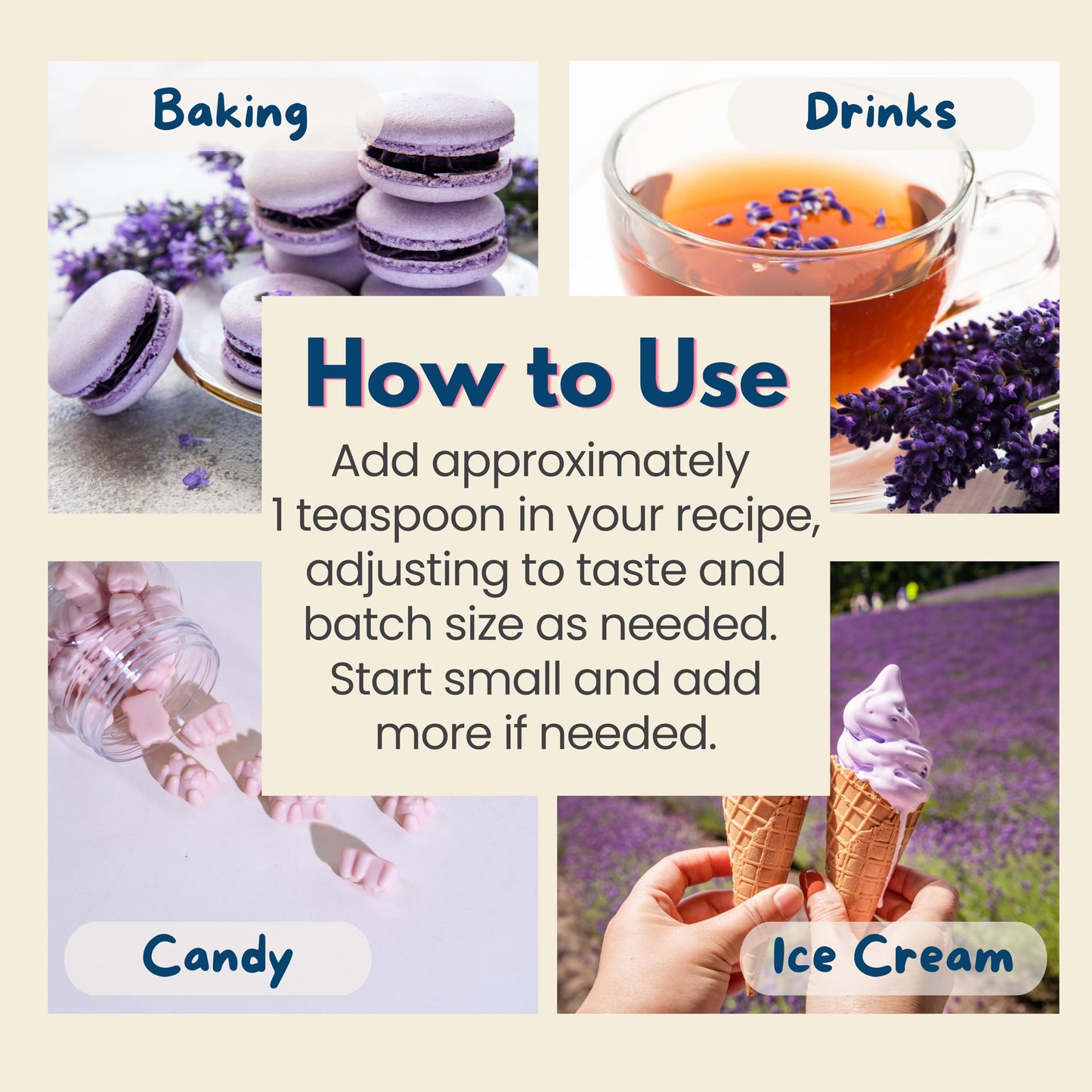 Baking

Drinks

How to Use

Add approximately 1 teaspoon in your recipe, adjusting to taste and batch size as needed. Start small and add more if needed.

Candy

Ice Cream