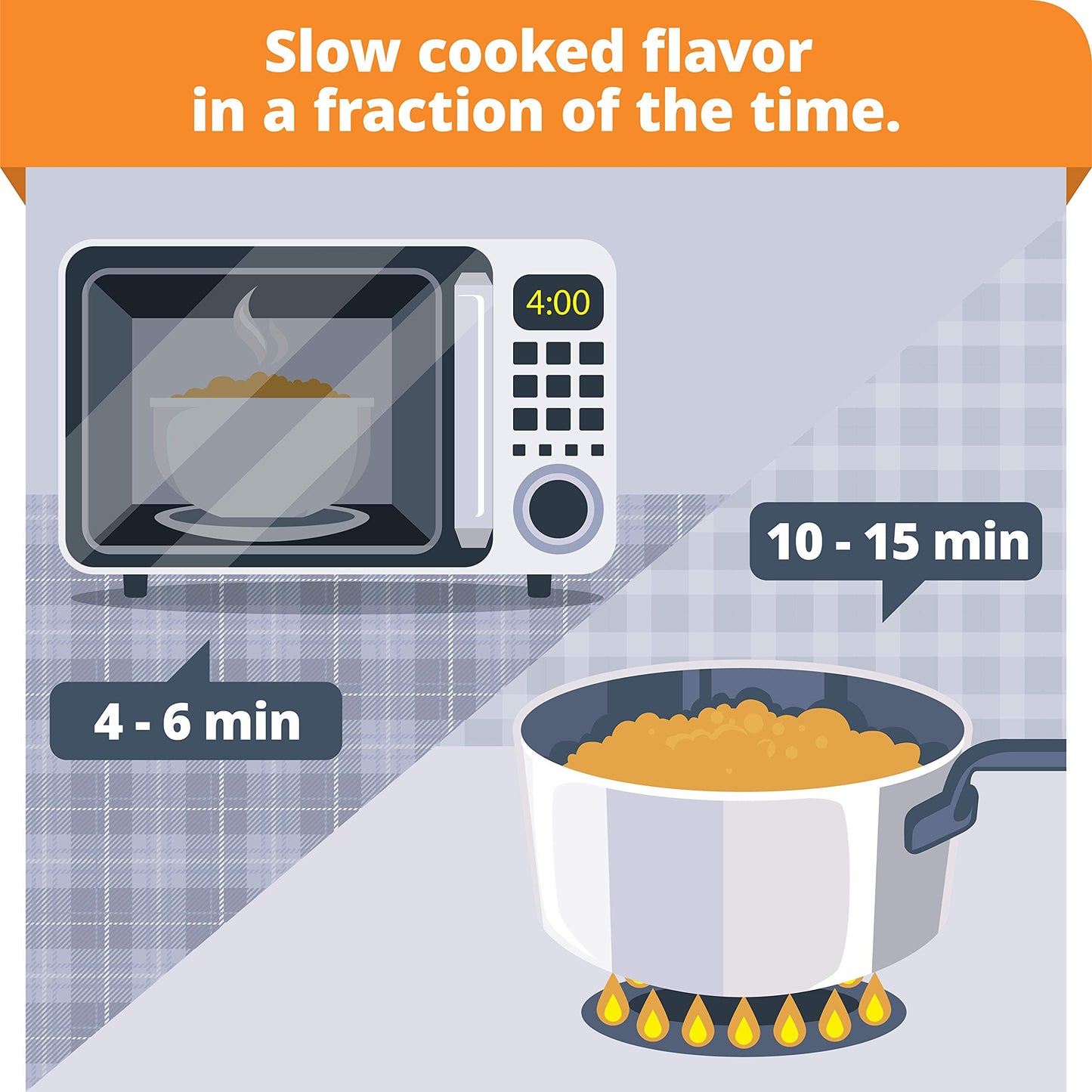 Slow cooked flavor in a fraction of the time.

4:00

10 - 15 min

4 - 6 min