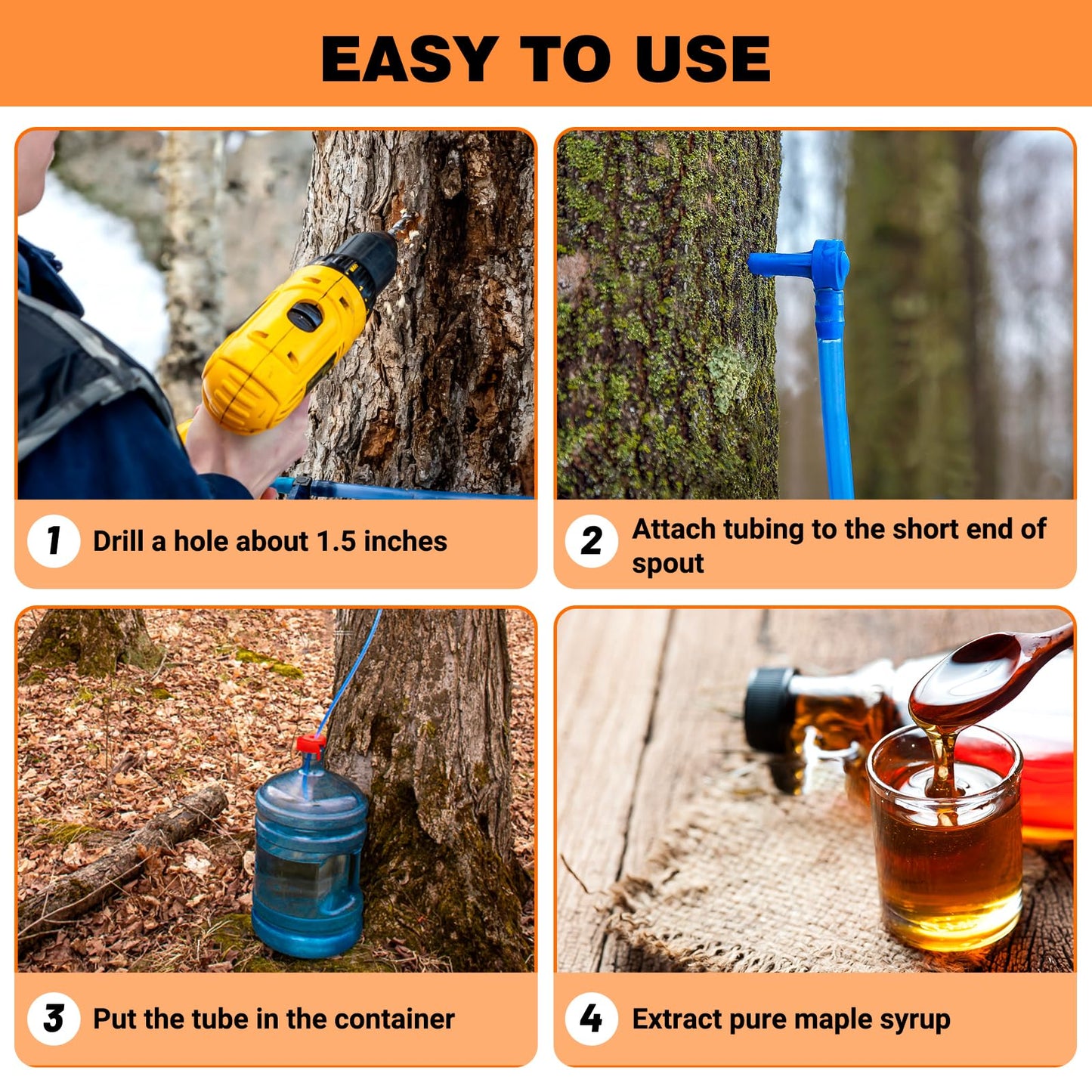 EASY TO USE

1 Drill a hole about 1.5 inches

2 Attach tubing to the short end of spout

3 Put the tube in the container

4 Extract pure maple syrup