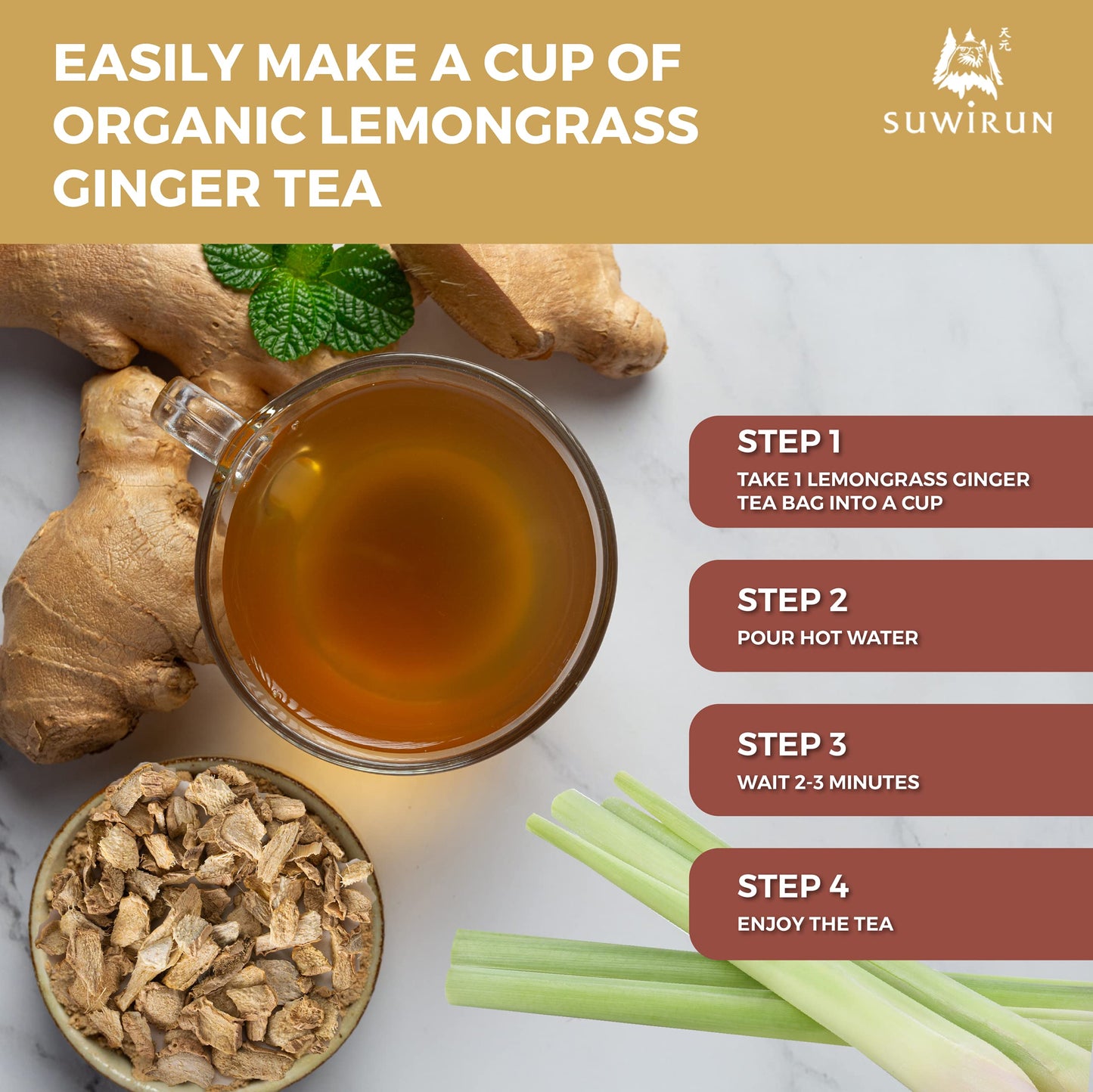 EASILY MAKE A CUP OF ORGANIC LEMONGRASS GINGER TEA

天元

SUWIRUN

STEP 1
TAKE 1 LEMONGRASS GINGER TEA BAG INTO A CUP

STEP 2
POUR HOT WATER

STEP 3
WAIT 2-3 MINUTES

STEP 4
ENJOY THE TEA