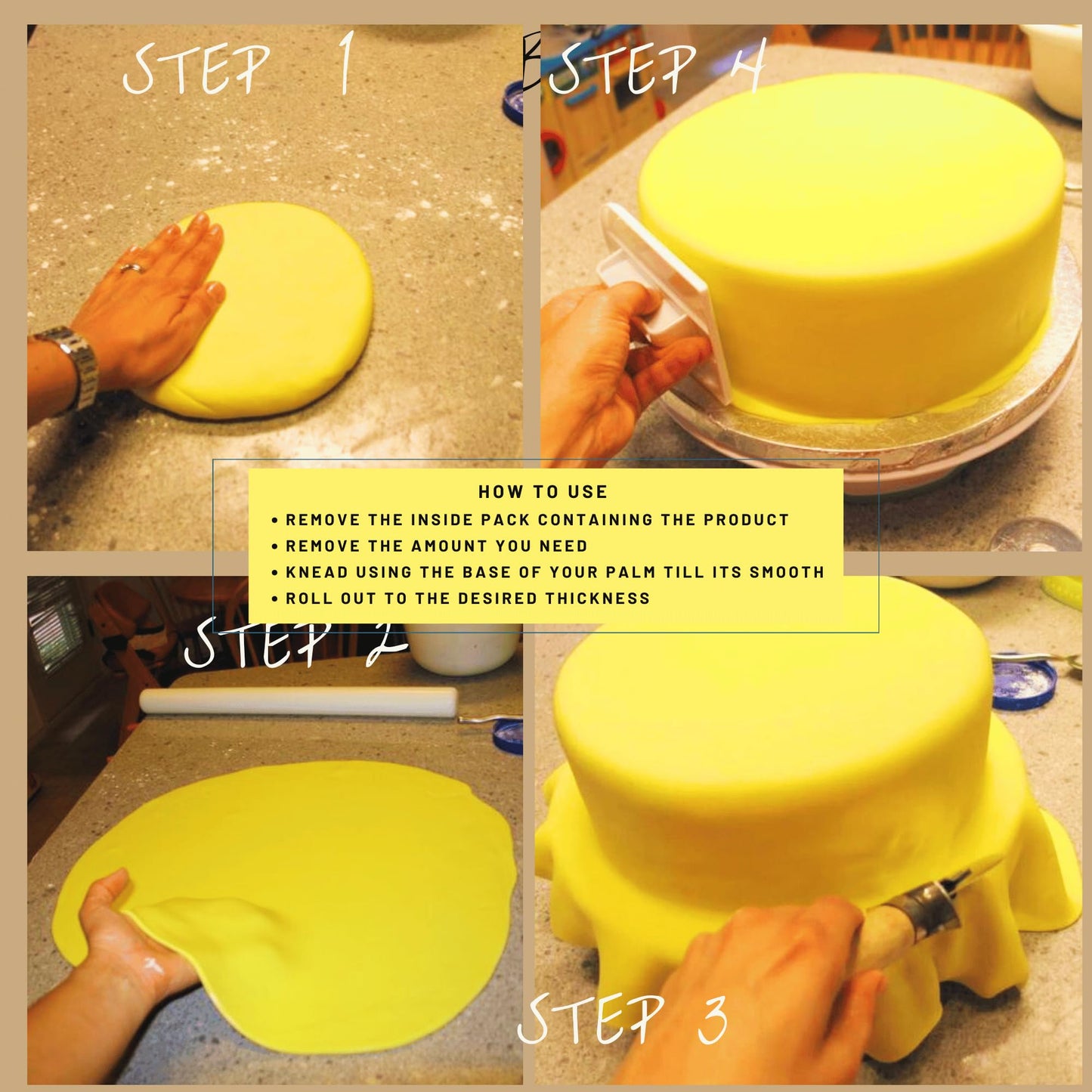 STEP 1

STEP 4

HOW TO USE
• REMOVE THE INSIDE PACK CONTAINING THE PRODUCT
• REMOVE THE AMOUNT YOU NEED
• KNEAD USING THE BASE OF YOUR PALM TILL ITS SMOOTH
• ROLL OUT TO THE DESIRED THICKNESS

STEP 2

STEP 3