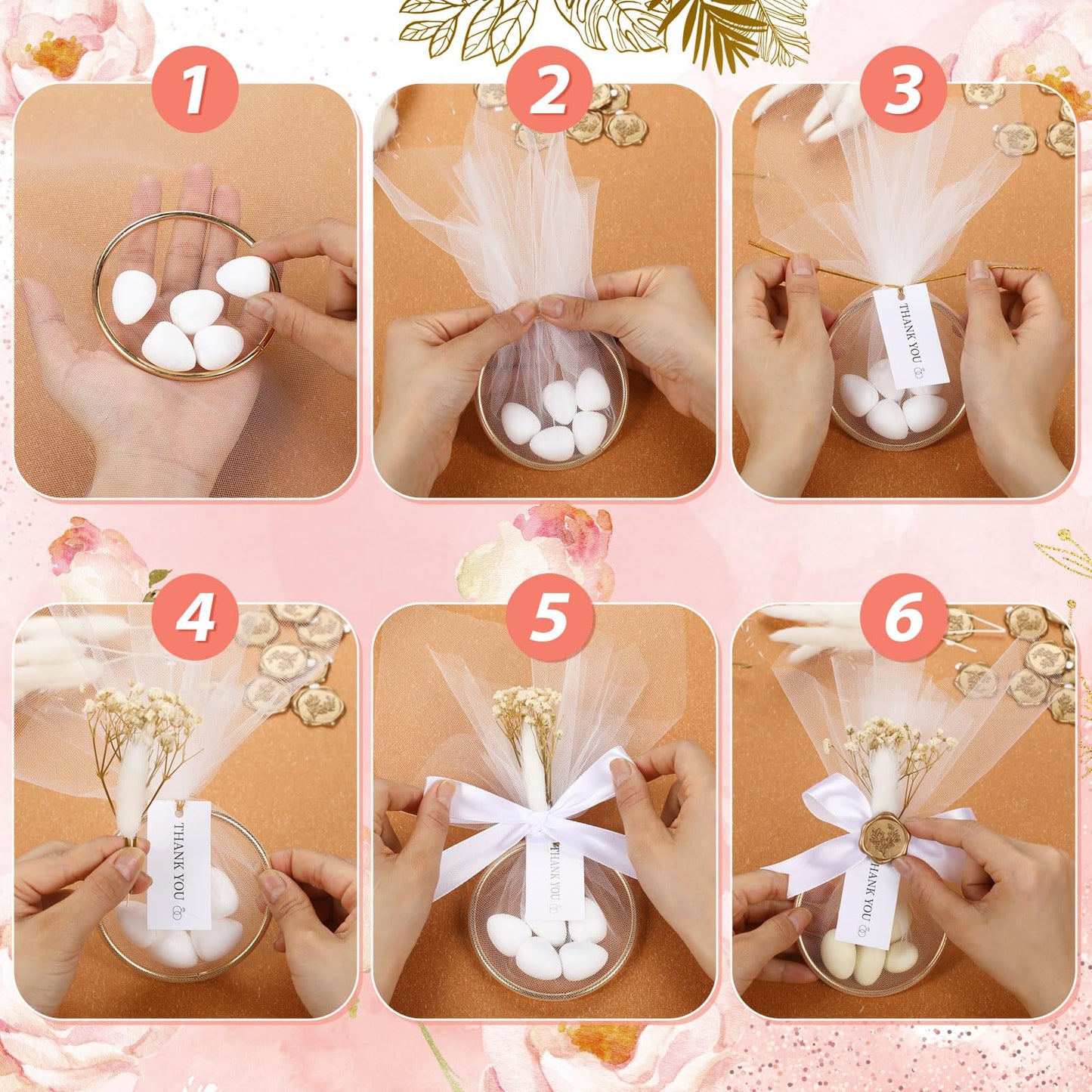 1

2

3

THANK YOU

4

THANK YOU

5

THANK YOU

6

THANK YOU