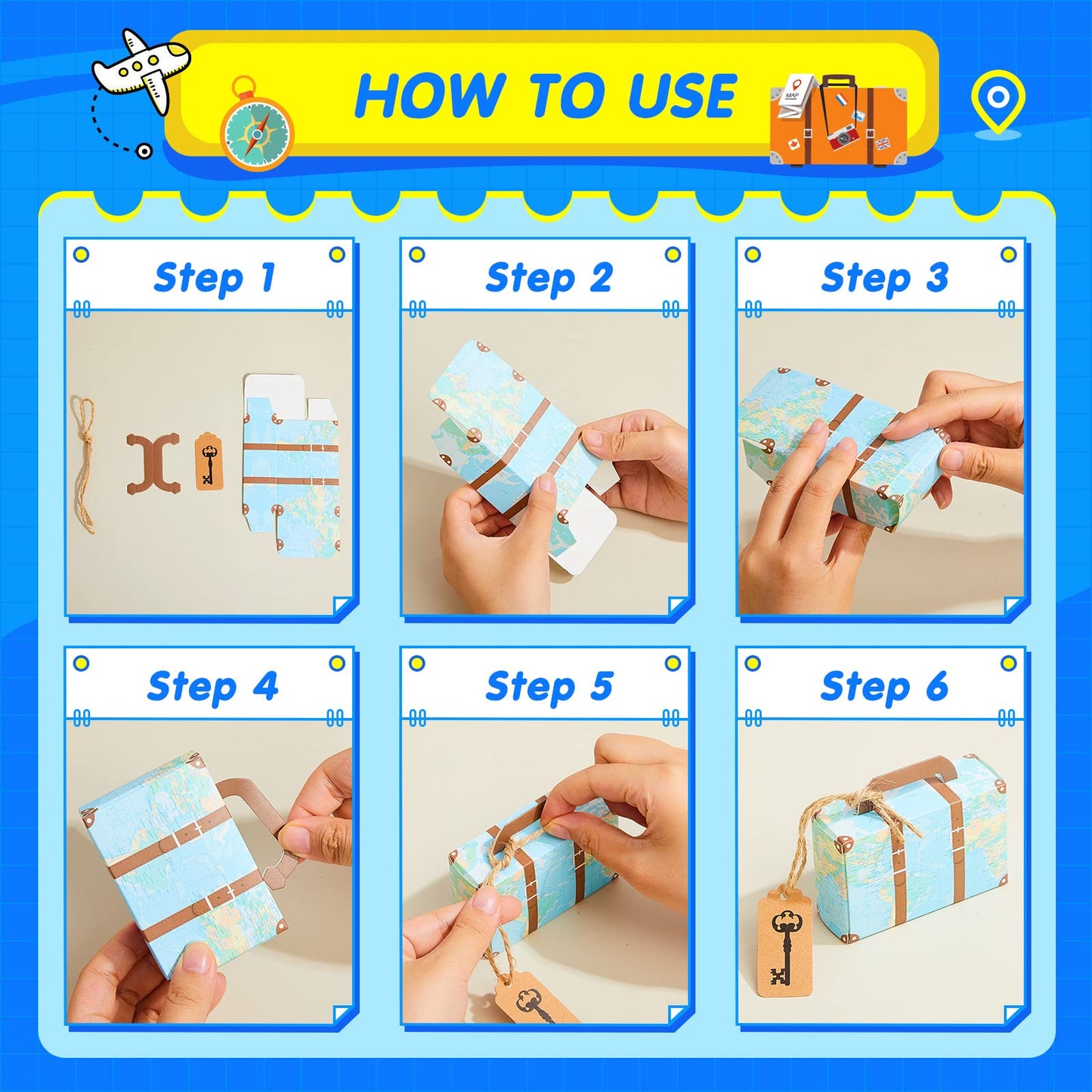 HOW TO USE

MAP

Step 1

Step 2

Step 3

Step 4

Step 5

Step 6