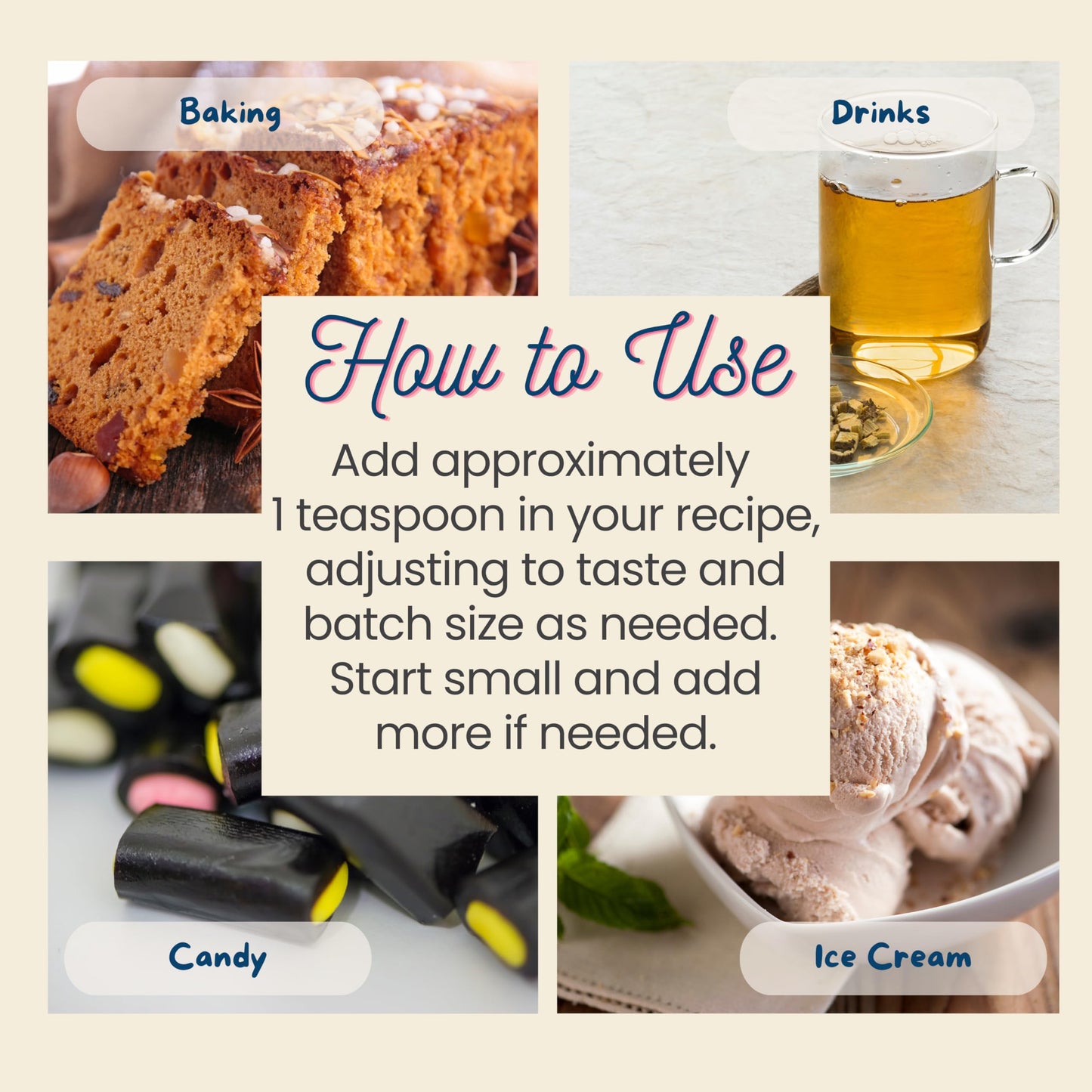 Baking

Drinks

How to Use

Add approximately 1 teaspoon in your recipe, adjusting to taste and batch size as needed. Start small and add more if needed.

Candy

Ice Cream