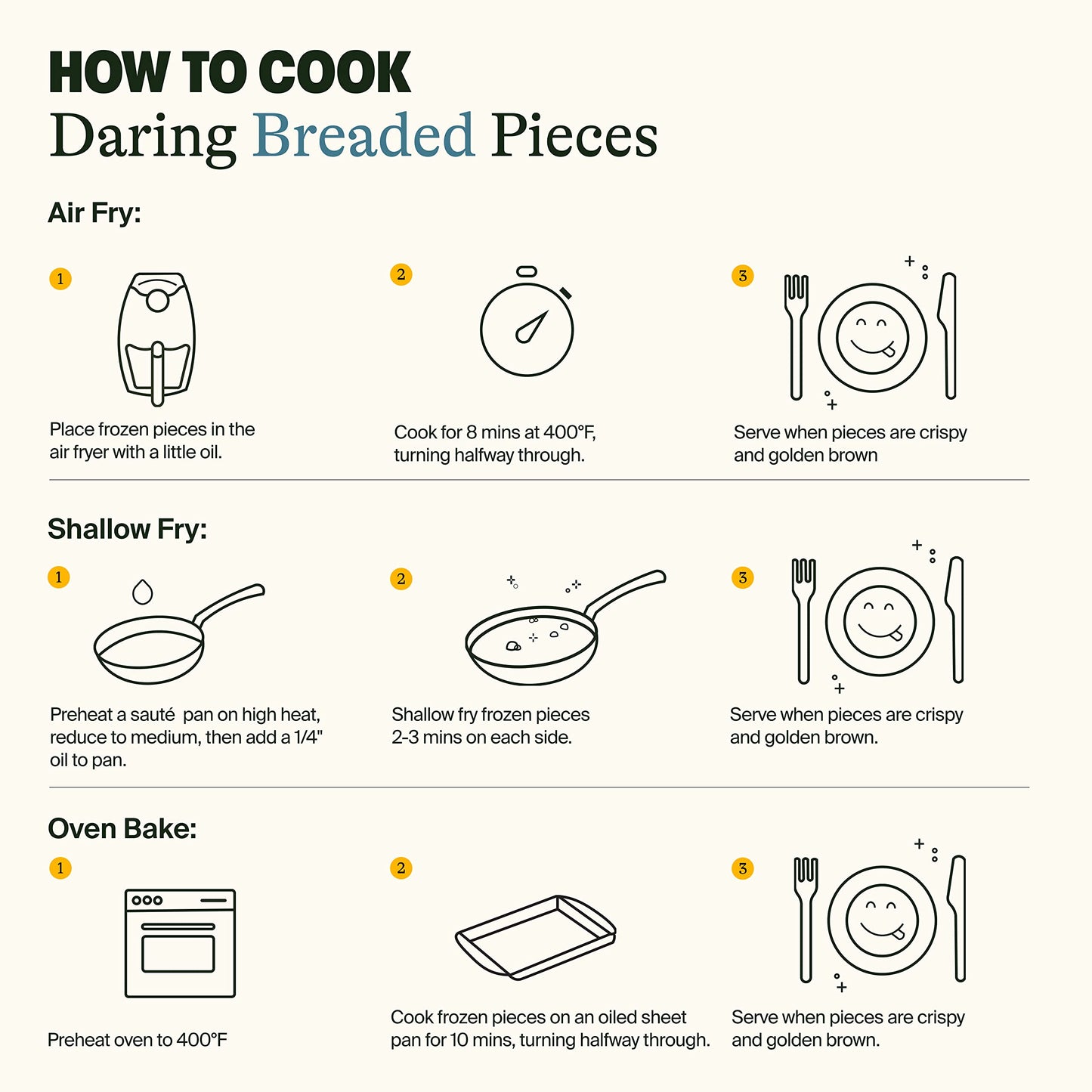 HOW TO COOK
Daring Breaded Pieces

Air Fry:

1
Place frozen pieces in the air fryer with a little oil.

2
Cook for 8 mins at 400°F, turning halfway through.

3
Serve when pieces are crispy and golden brown

Shallow Fry:

1
Preheat a sauté pan on high heat, reduce to medium, then add a 1/4" oil to pan.

2
Shallow fry frozen pieces 2-3 mins on each side.

3
Serve when pieces are crispy and golden brown.

Oven Bake:

1
Preheat oven to 400°F

2
Cook frozen pieces on an oiled sheet pan for 10 mins, turning halfway through.

3
Serve when pieces are crispy and golden brown.