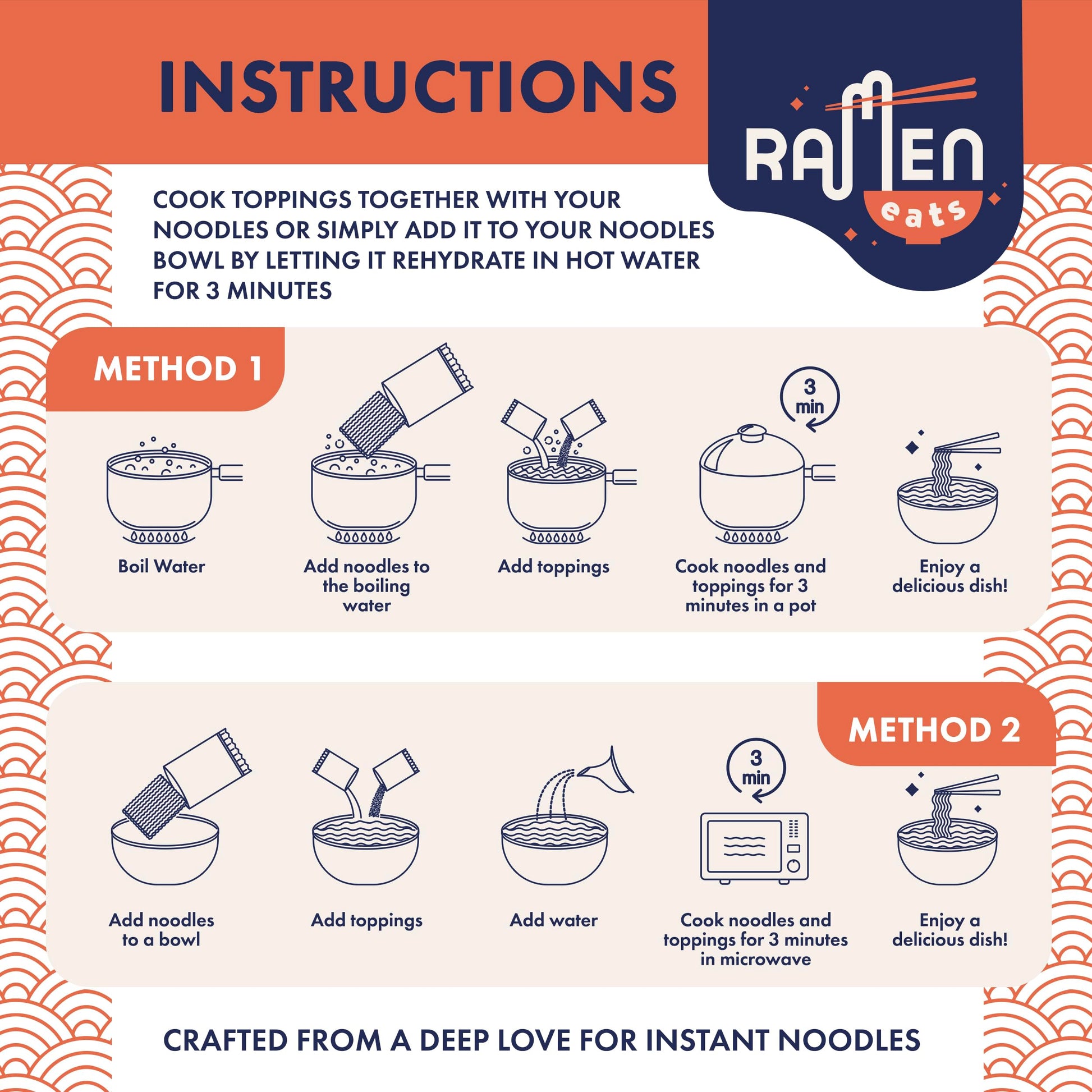 INSTRUCTIONS

RAMEN eats

COOK TOPPINGS TOGETHER WITH YOUR NOODLES OR SIMPLY ADD IT TO YOUR NOODLES BOWL BY LETTING IT REHYDRATE IN HOT WATER FOR 3 MINUTES

METHOD 1

3 min

Boil Water

Add noodles to the boiling water

Add toppings

Cook noodles and toppings for 3 minutes in a pot

Enjoy a delicious dish!

METHOD 2

3 min

Add noodles to a bowl

Add toppings

Add water

Cook noodles and toppings for 3 minutes in microwave

Enjoy a delicious dish!

CRAFTED FROM A DEEP LOVE FOR INSTANT NOODLES