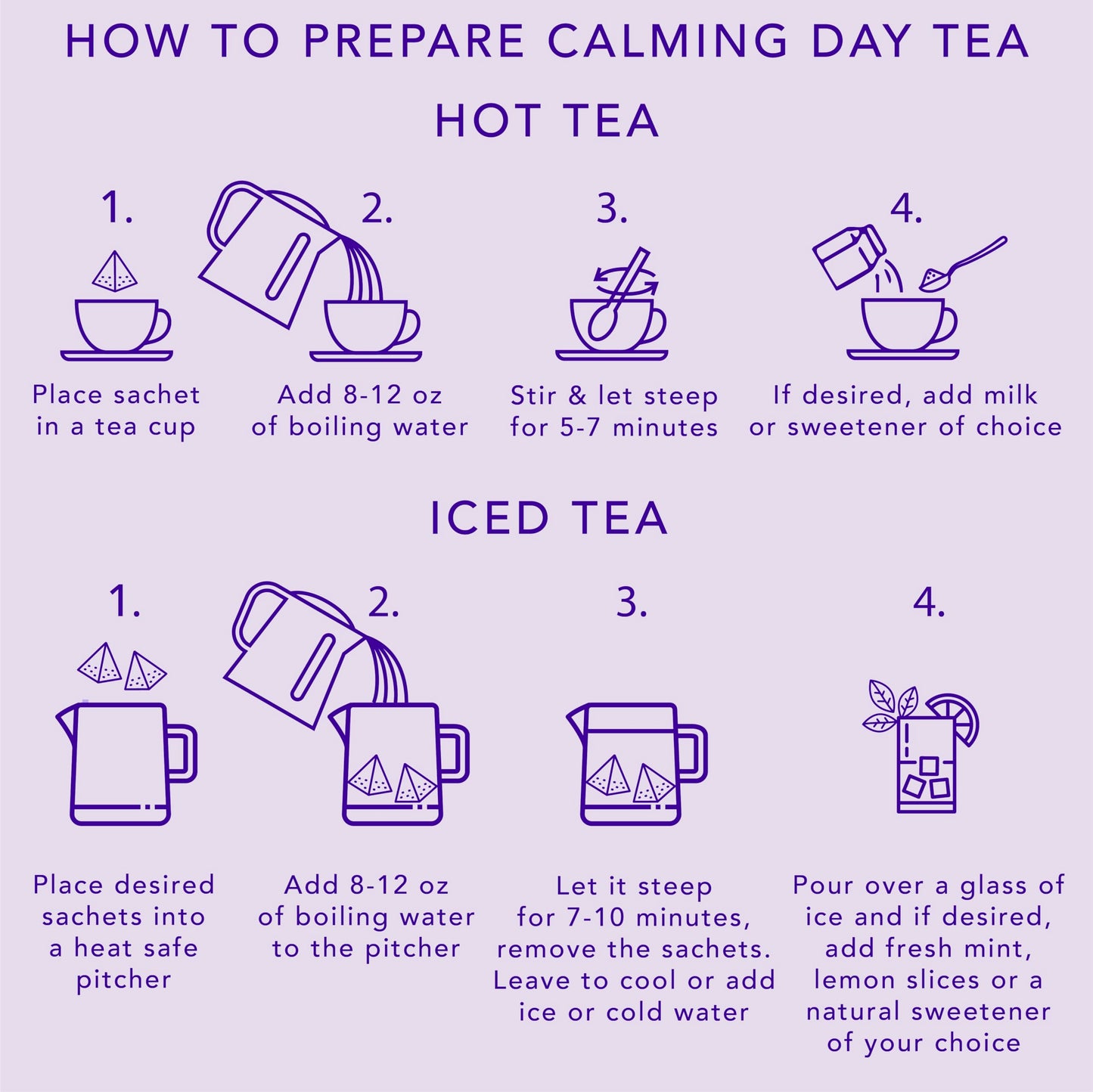 HOW TO PREPARE CALMING DAY TEA

HOT TEA

1.
Place sachet in a tea cup

2.
Add 8-12 oz of boiling water

3.
Stir & let steep for 5-7 minutes

4.
If desired, add milk or sweetener of choice

ICED TEA

1.
Place desired sachets into a heat safe pitcher

2.
Add 8-12 oz of boiling water to the pitcher

3.
Let it steep for 7-10 minutes, remove the sachets. Leave to cool or add ice or cold water

4.
Pour over a glass of ice and if desired, add fresh mint, lemon slices or a natural sweetener of your choice