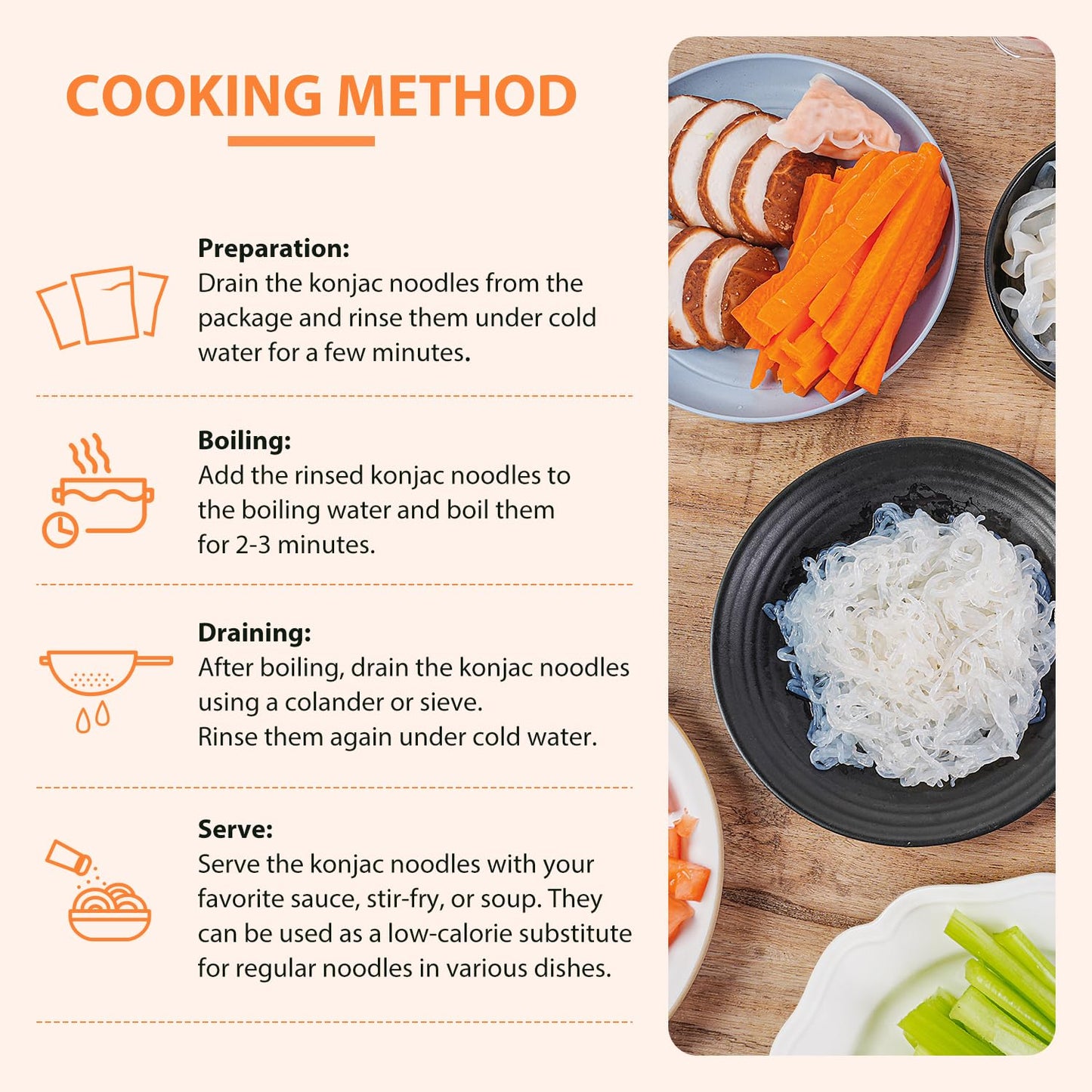 COOKING METHOD

Preparation:
Drain the konjac noodles from the package and rinse them under cold water for a few minutes.

Boiling:
Add the rinsed konjac noodles to the boiling water and boil them for 2-3 minutes.

Draining:
After boiling, drain the konjac noodles using a colander or sieve.
Rinse them again under cold water.

Serve:
Serve the konjac noodles with your favorite sauce, stir-fry, or soup. They can be used as a low-calorie substitute for regular noodles in various dishes.