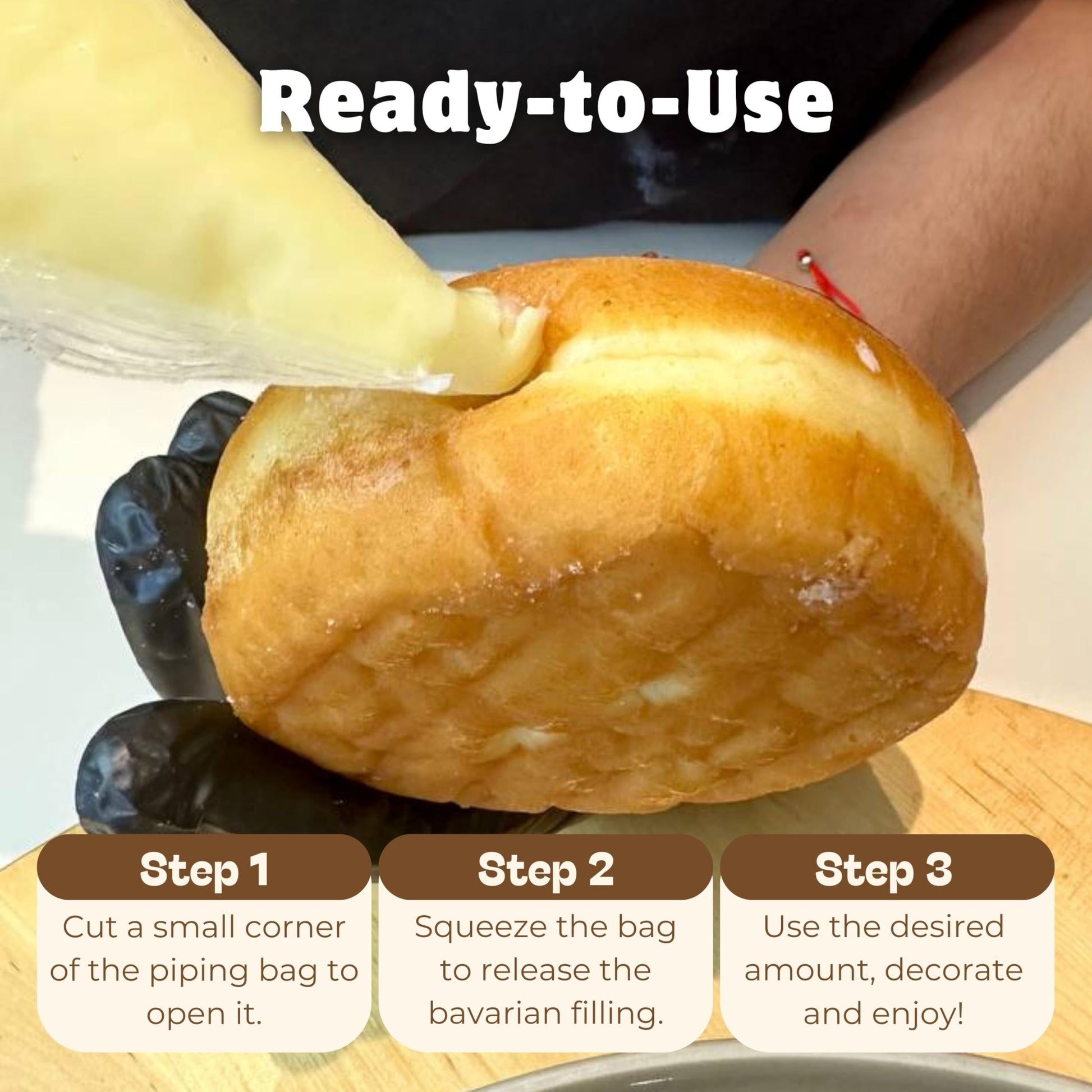 Ready-to-Use

Step 1
Cut a small corner of the piping bag to open it.

Step 2
Squeeze the bag to release the bavarian filling.

Step 3
Use the desired amount, decorate and enjoy!