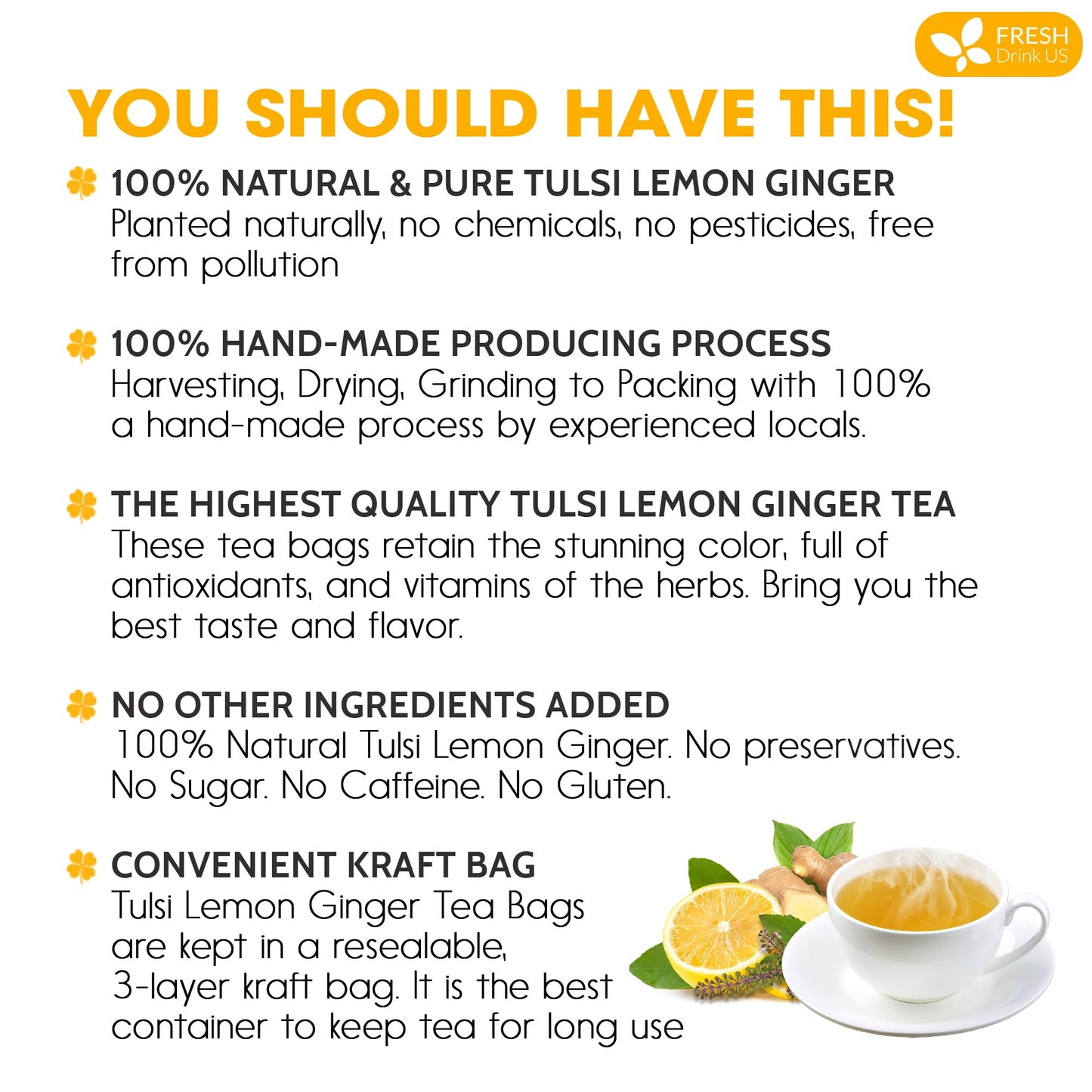 FRESH
Drink US

YOU SHOULD HAVE THIS!

100% NATURAL & PURE TULSI LEMON GINGER
Planted naturally, no chemicals, no pesticides, free from pollution

100% HAND-MADE PRODUCING PROCESS
Harvesting, Drying, Grinding to Packing with 100% a hand-made process by experienced locals.

THE HIGHEST QUALITY TULSI LEMON GINGER TEA
These tea bags retain the stunning color, full of antioxidants, and vitamins of the herbs. Bring you the best taste and flavor.

NO OTHER INGREDIENTS ADDED
100% Natural Tulsi Lemon Ginger. No preservatives. No Sugar. No Caffeine. No Gluten.

CONVENIENT KRAFT BAG
Tulsi Lemon Ginger Tea Bags are kept in a resealable, 3-layer kraft bag. It is the best container to keep tea for long use