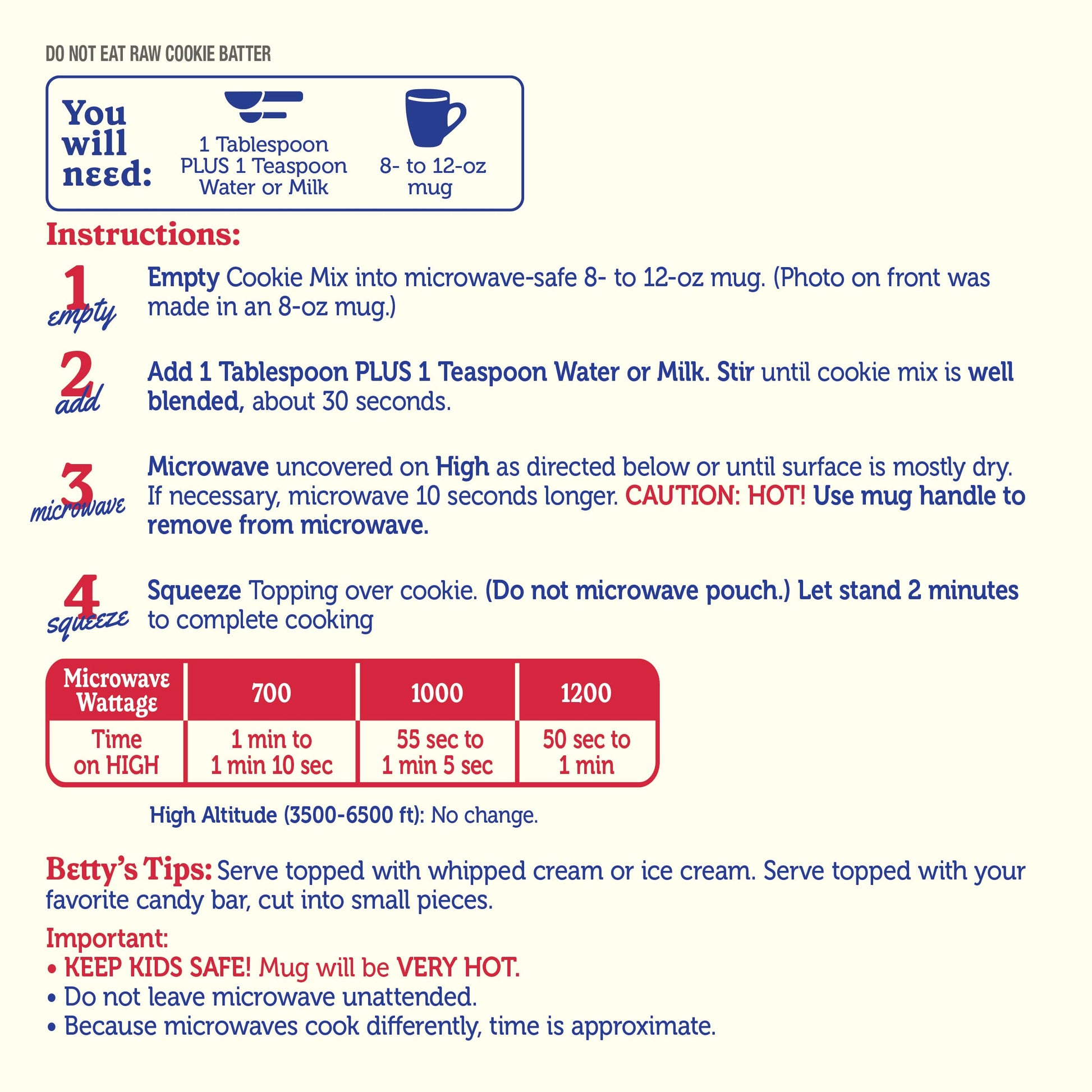 DO NOT EAT RAW COOKIE BATTER

You will need:

1 Tablespoon PLUS 1 Teaspoon Water or Milk

8- to 12-oz mug

Instructions:

1 empty Empty Cookie Mix into microwave-safe 8- to 12-oz mug. (Photo on front was made in an 8-oz mug.)

2 add Add 1 Tablespoon PLUS 1 Teaspoon Water or Milk. Stir until cookie mix is well blended, about 30 seconds.

3 microwave Microwave uncovered on High as directed below or until surface is mostly dry. If necessary, microwave 10 seconds longer. CAUTION: HOT! Use mug handle to remove from microwave.

4 squeeze Squeeze Topping over cookie. (Do not microwave pouch.) Let stand 2 minutes to complete cooking

| Microwave Wattage | 700 | 1000 | 1200 |
|---|---|---|---|
| Time on HIGH | 1 min to 1 min 10 sec | 55 sec to 1 min 5 sec | 50 sec to 1 min |

High Altitude (3500-6500 ft): No change.

Betty's Tips: Serve topped with whipped cream or ice cream. Serve topped with your favorite candy bar, cut into small pieces.

Important:
• KEEP KIDS SAFE! Mug will be VERY HOT.
• Do not leave microwave unattended.
• Because microwaves cook differently, time is approximate.