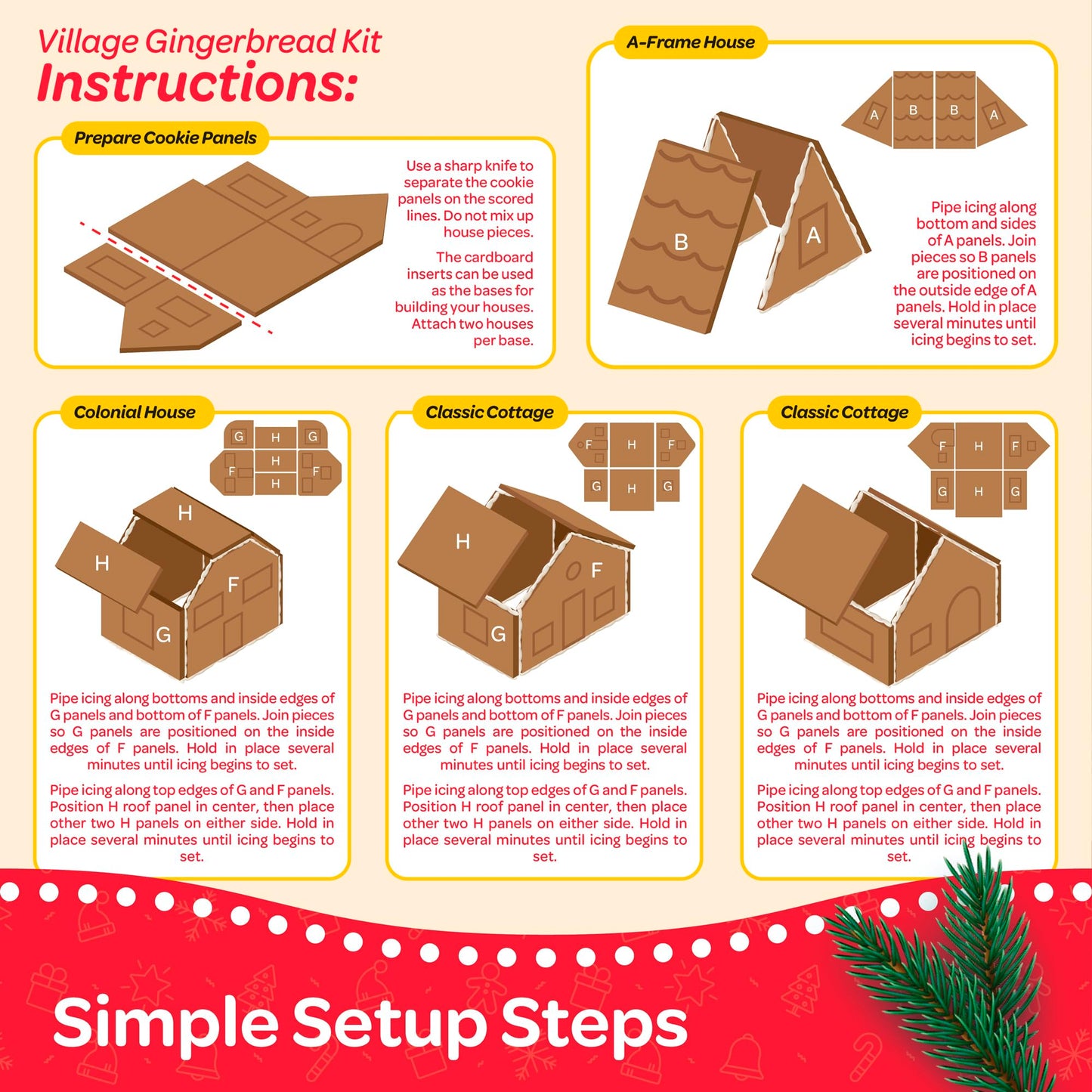 Village Gingerbread Kit
Instructions:

Prepare Cookie Panels

Use a sharp knife to separate the cookie panels on the scored lines. Do not mix up house pieces.

The cardboard inserts can be used as the bases for building your houses. Attach two houses per base.

A-Frame House

A B B A

B A

Pipe icing along bottom and sides of A panels. Join pieces so B panels are positioned on the outside edge of A panels. Hold in place several minutes until icing begins to set.

Colonial House

G H G
F H F
H

H H F G

Pipe icing along bottoms and inside edges of G panels and bottom of F panels. Join pieces so G panels are positioned on the inside edges of F panels. Hold in place several minutes until icing begins to set.

Pipe icing along top edges of G and F panels. Position H roof panel in center, then place other two H panels on either side. Hold in place several minutes until icing begins to set.

Classic Cottage

F H F
G H G

H F G

Pipe icing along bottoms and inside edges of G panels and bottom of F panels. Join pieces so G panels are positioned on the inside edges of F panels. Hold in place several minutes until icing begins to set.

Pipe icing along top edges of G and F panels. Position H roof panel in center, then place other two H panels on either side. Hold in place several minutes until icing begins to set.

Classic Cottage

F H F
G H G

Pipe icing along bottoms and inside edges of G panels and bottom of F panels. Join pieces so G panels are positioned on the inside edges of F panels. Hold in place several minutes until icing begins to set.

Pipe icing along top edges of G and F panels. Position H roof panel in center, then place other two H panels on either side. Hold in place several minutes until icing begins to set.

Simple Setup Steps