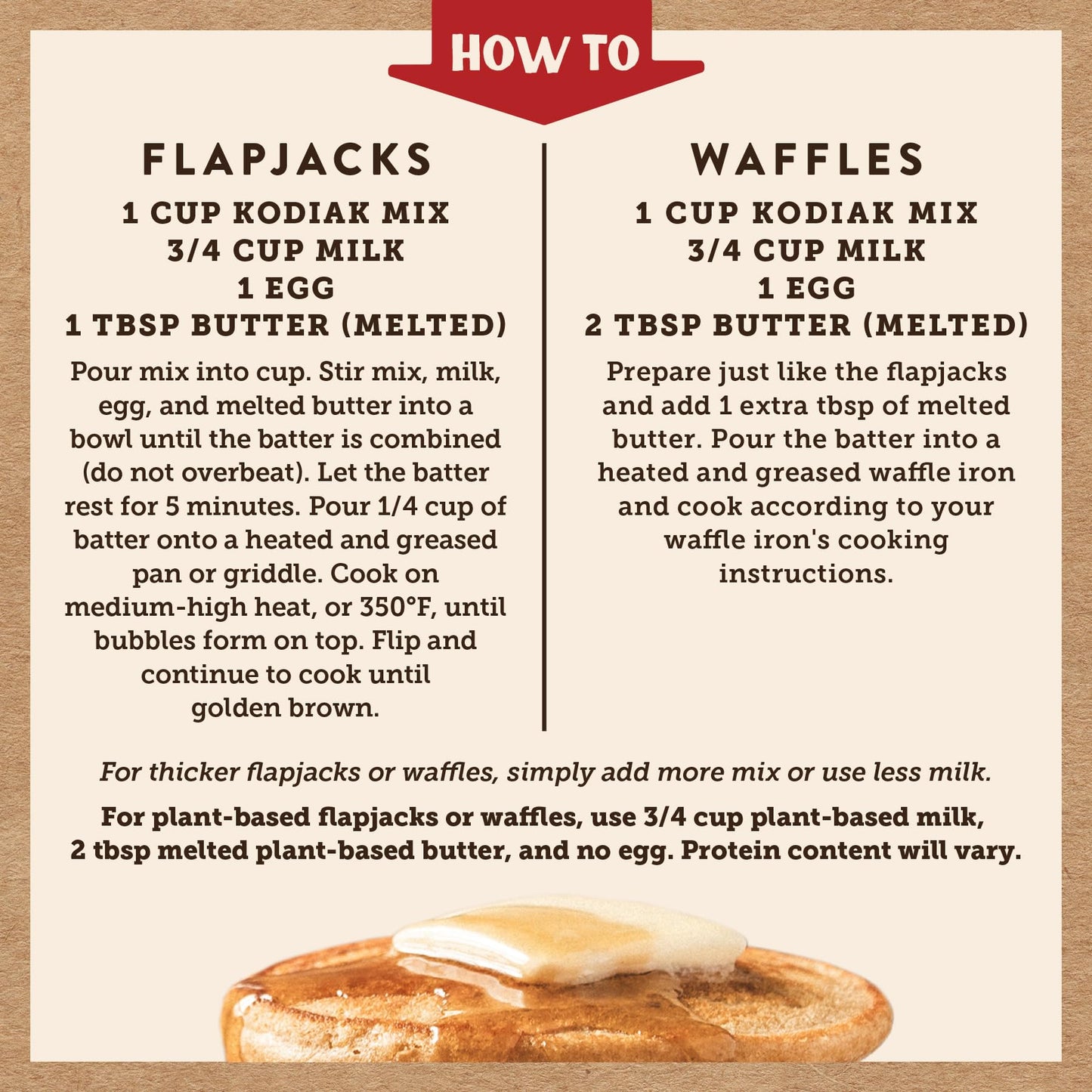 HOW TO

FLAPJACKS

1 CUP KODIAK MIX
3/4 CUP MILK
1 EGG
1 TBSP BUTTER (MELTED)

Pour mix into cup. Stir mix, milk, egg, and melted butter into a bowl until the batter is combined (do not overbeat). Let the batter rest for 5 minutes. Pour 1/4 cup of batter onto a heated and greased pan or griddle. Cook on medium-high heat, or 350°F, until bubbles form on top. Flip and continue to cook until golden brown.

WAFFLES

1 CUP KODIAK MIX
3/4 CUP MILK
1 EGG
2 TBSP BUTTER (MELTED)

Prepare just like the flapjacks and add 1 extra tbsp of melted butter. Pour the batter into a heated and greased waffle iron and cook according to your waffle iron's cooking instructions.

For thicker flapjacks or waffles, simply add more mix or use less milk.

For plant-based flapjacks or waffles, use 3/4 cup plant-based milk, 2 tbsp melted plant-based butter, and no egg. Protein content will vary.