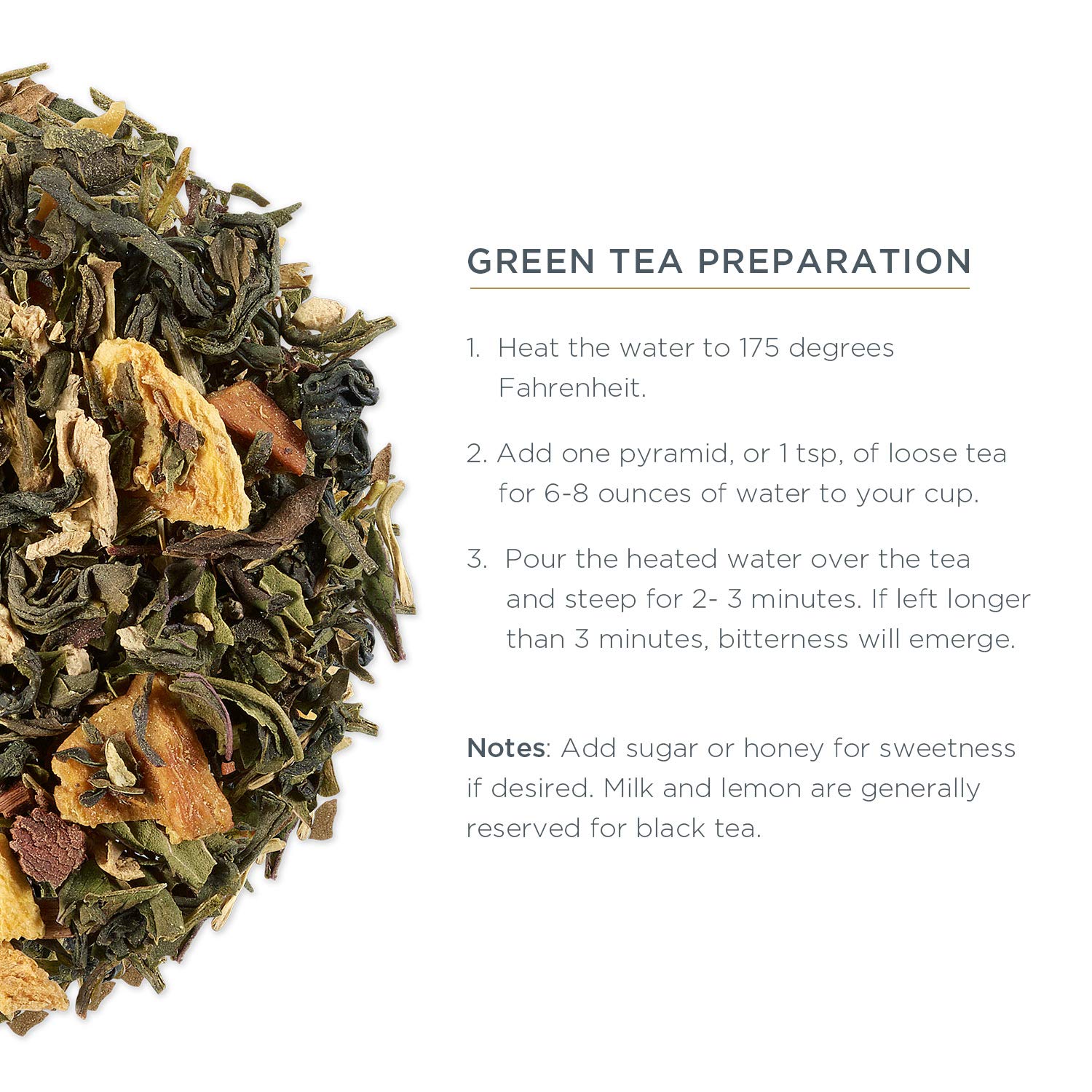 GREEN TEA PREPARATION

1. Heat the water to 175 degrees Fahrenheit.

2. Add one pyramid, or 1 tsp, of loose tea for 6-8 ounces of water to your cup.

3. Pour the heated water over the tea and steep for 2- 3 minutes. If left longer than 3 minutes, bitterness will emerge.

Notes: Add sugar or honey for sweetness if desired. Milk and lemon are generally reserved for black tea.