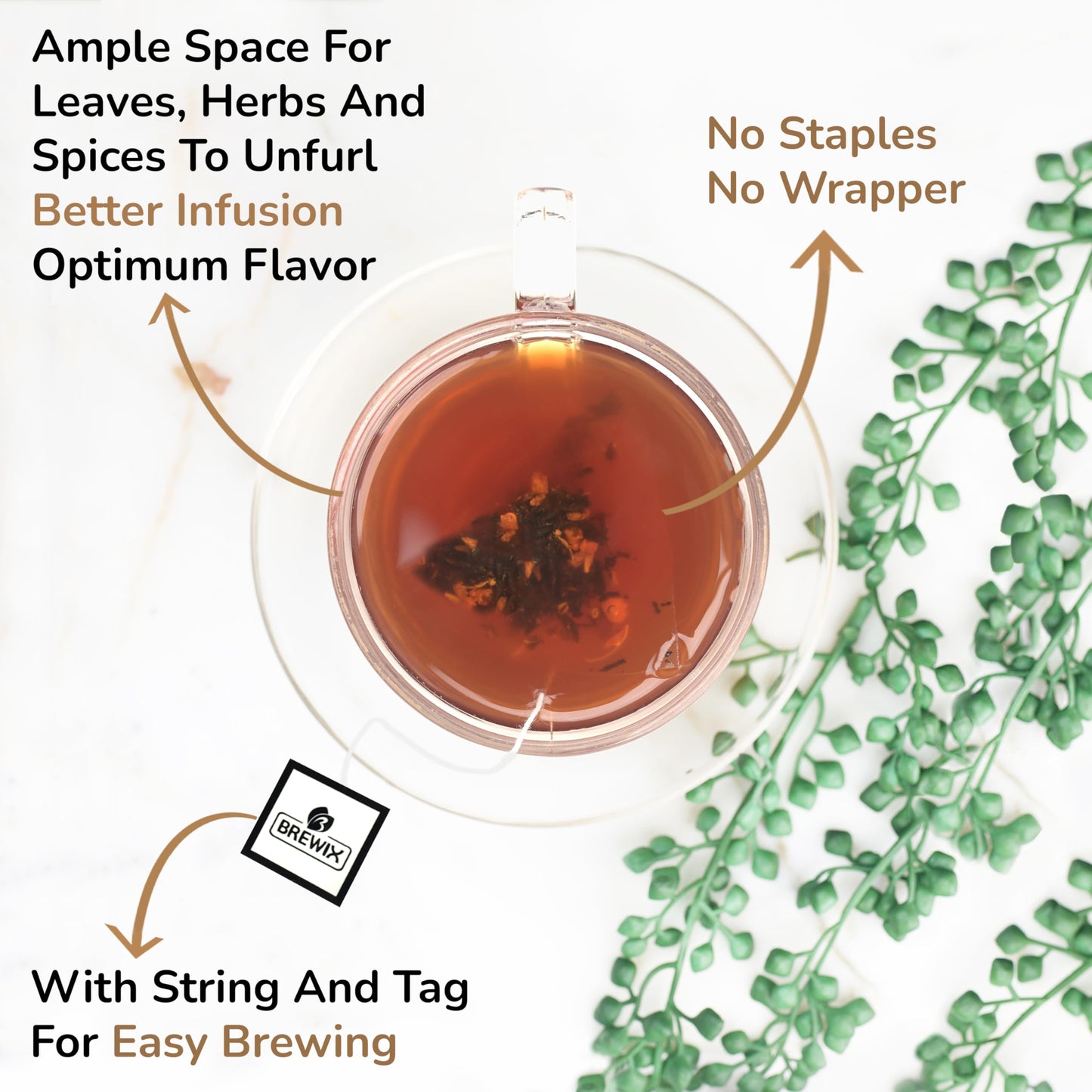 Ample Space For Leaves, Herbs And Spices To Unfurl
Better Infusion
Optimum Flavor

No Staples
No Wrapper

BREWIX

With String And Tag For Easy Brewing