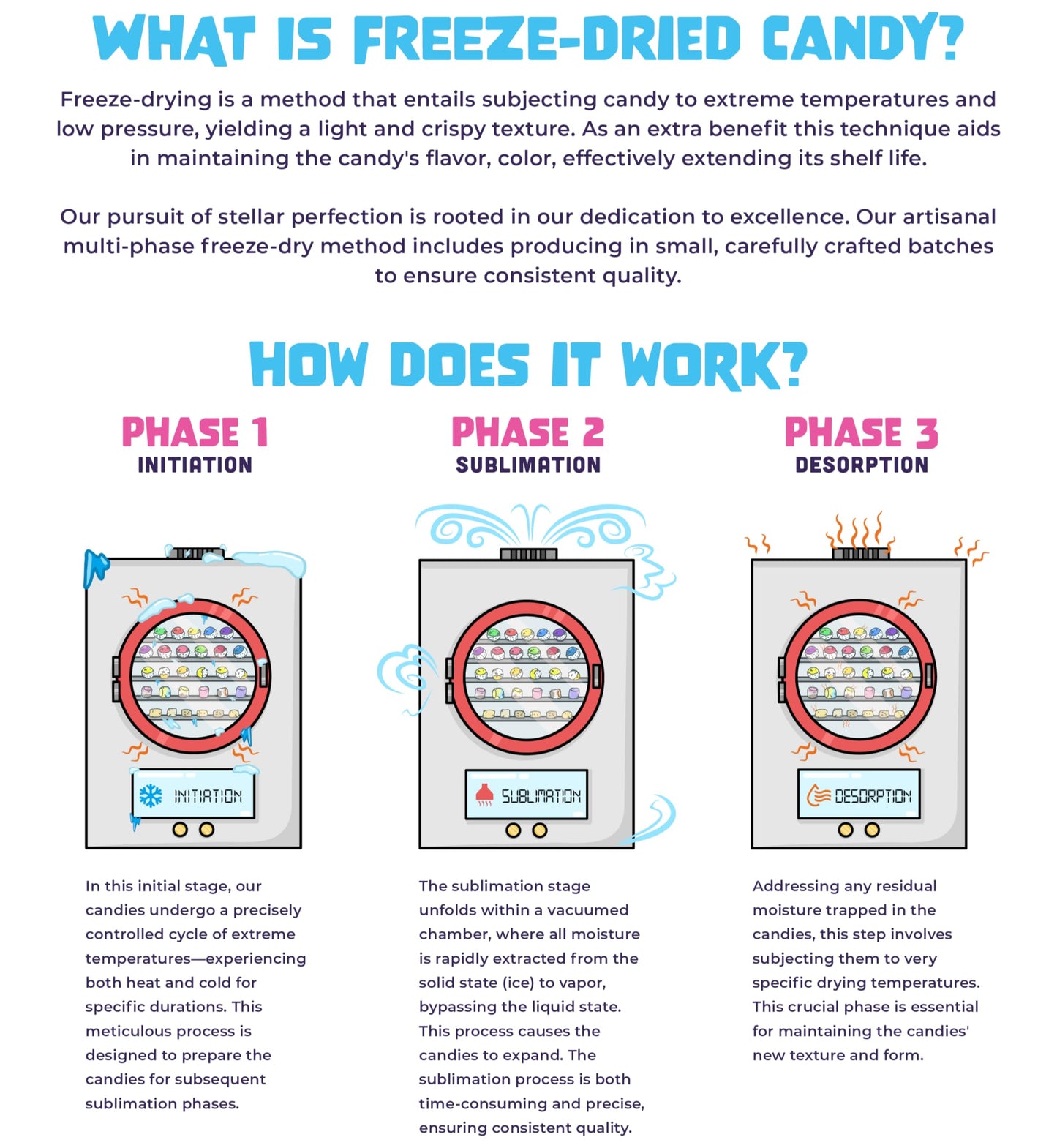 WHAT IS FREEZE-DRIED CANDY?

Freeze-drying is a method that entails subjecting candy to extreme temperatures and low pressure, yielding a light and crispy texture. As an extra benefit this technique aids in maintaining the candy's flavor, color, effectively extending its shelf life.

Our pursuit of stellar perfection is rooted in our dedication to excellence. Our artisanal multi-phase freeze-dry method includes producing in small, carefully crafted batches to ensure consistent quality.

HOW DOES IT WORK?

PHASE 1
INITIATION

INITIATION

In this initial stage, our candies undergo a precisely controlled cycle of extreme temperatures—experiencing both heat and cold for specific durations. This meticulous process is designed to prepare the candies for subsequent sublimation phases.

PHASE 2
SUBLIMATION

SUBLIMATION

The sublimation stage unfolds within a vacuumed chamber, where all moisture is rapidly extracted from the solid state (ice) to vapor, bypassing the liquid state. This process causes the candies to expand. The sublimation process is both time-consuming and precise, ensuring consistent quality.

PHASE 3
DESORPTION

DESORPTION

Addressing any residual moisture trapped in the candies, this step involves subjecting them to very specific drying temperatures. This crucial phase is essential for maintaining the candies' new texture and form.