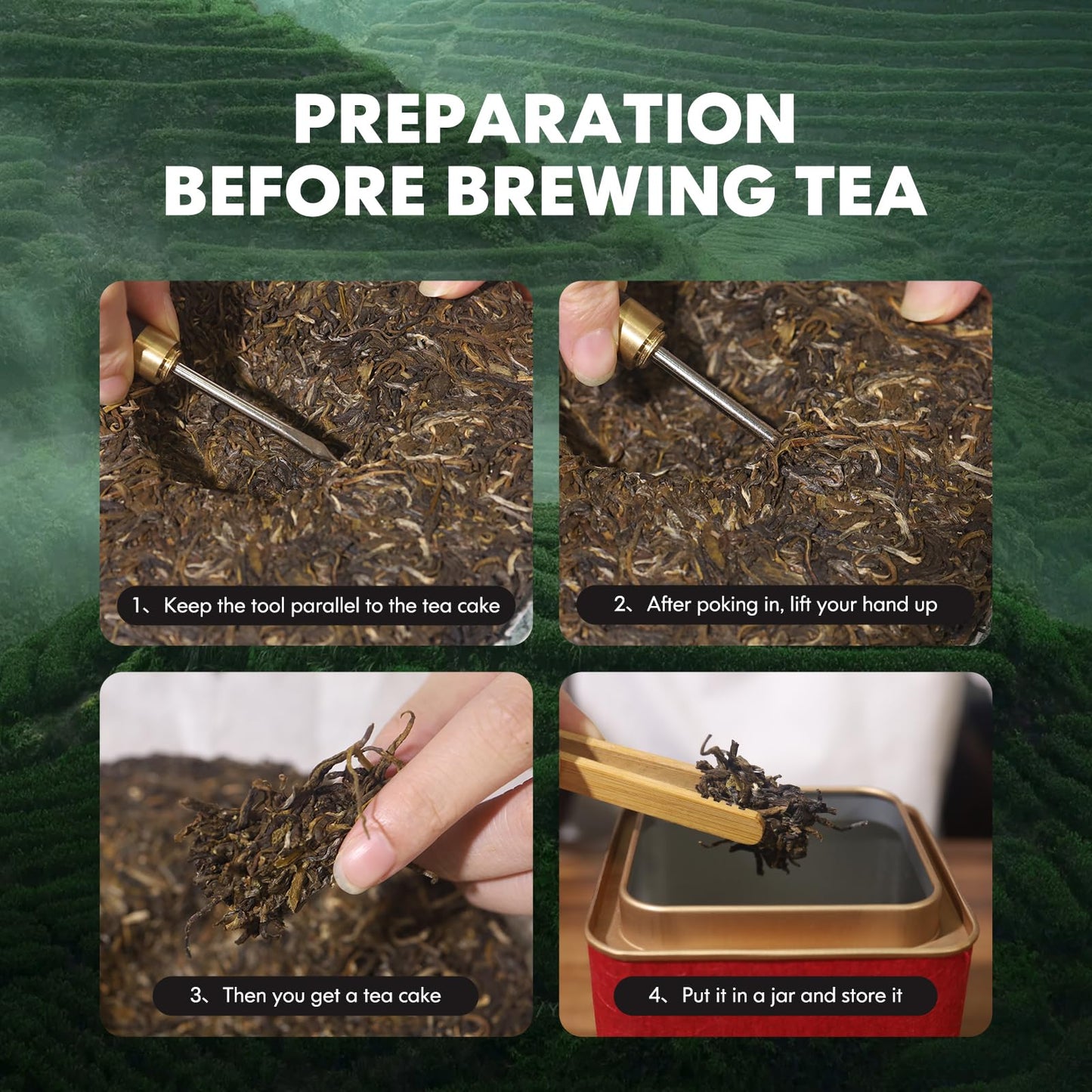 PREPARATION BEFORE BREWING TEA

1、Keep the tool parallel to the tea cake

2、After poking in, lift your hand up

3、Then you get a tea cake

4、Put it in a jar and store it