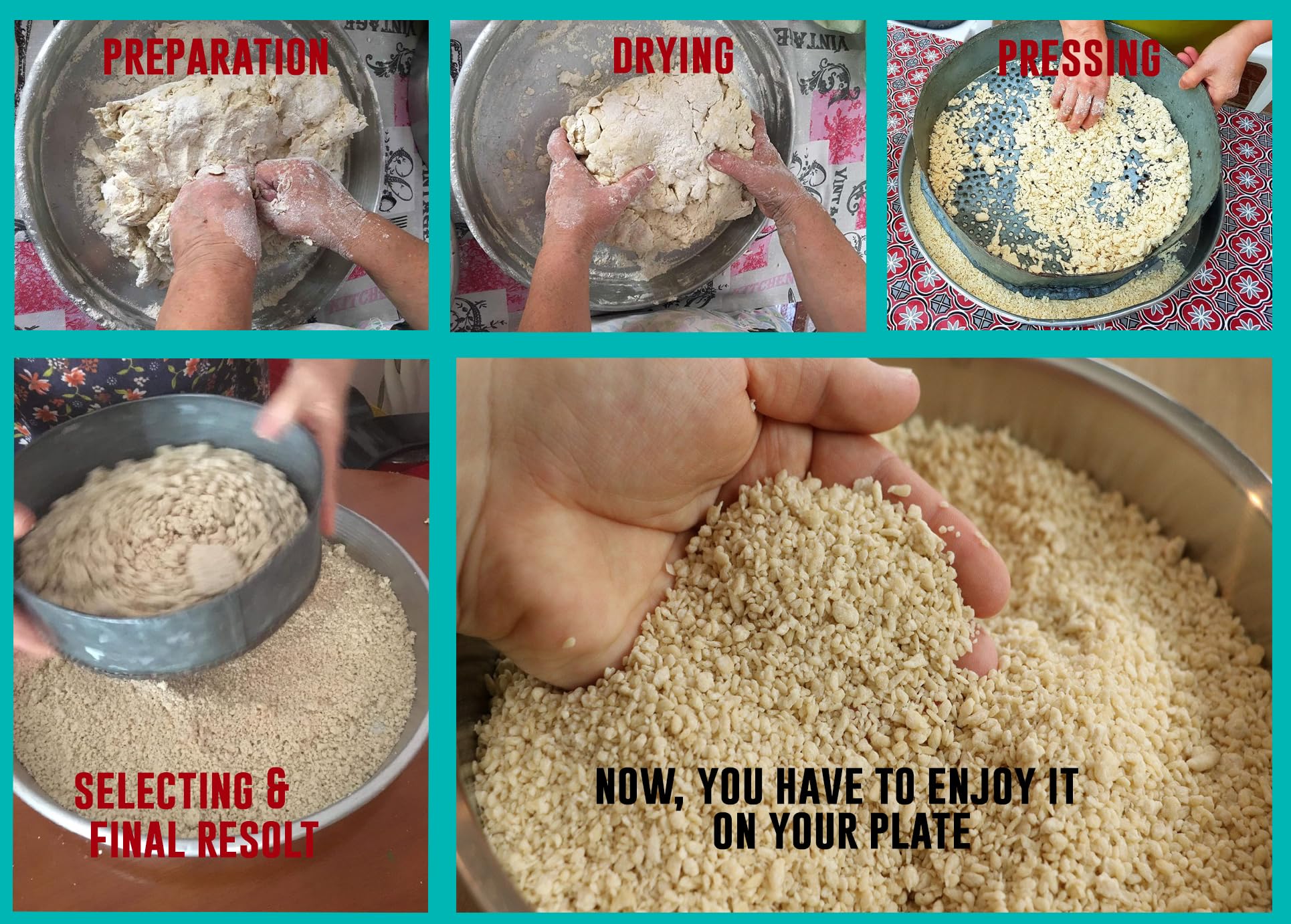 PREPARATION

DRYING

PRESSING

SELECTING & FINAL RESOLT

NOW, YOU HAVE TO ENJOY IT ON YOUR PLATE