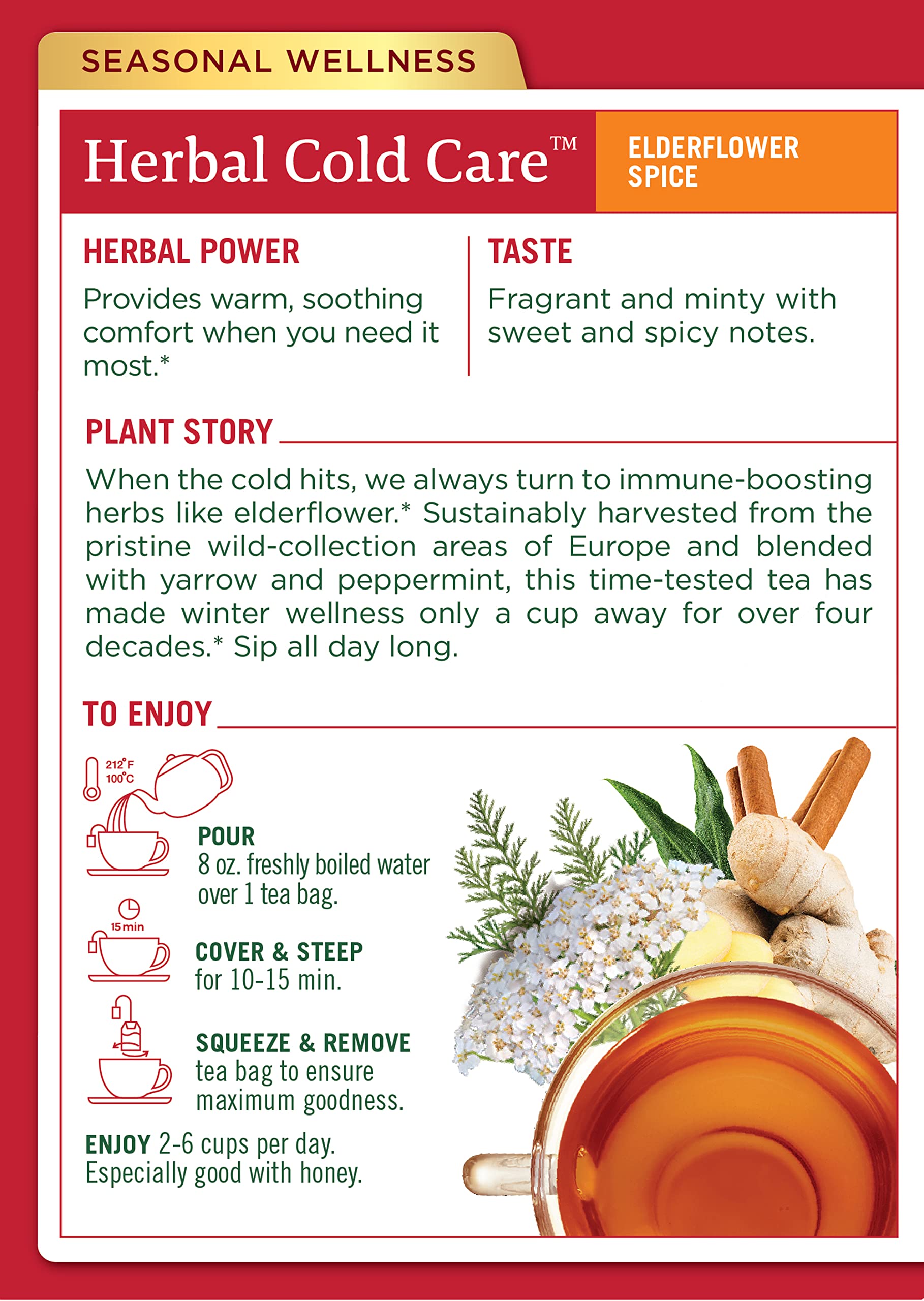 SEASONAL WELLNESS

Herbal Cold Care™

ELDERFLOWER SPICE

HERBAL POWER

Provides warm, soothing comfort when you need it most.*

TASTE

Fragrant and minty with sweet and spicy notes.

PLANT STORY

When the cold hits, we always turn to immune-boosting herbs like elderflower.* Sustainably harvested from the pristine wild-collection areas of Europe and blended with yarrow and peppermint, this time-tested tea has made winter wellness only a cup away for over four decades.* Sip all day long.

TO ENJOY

212°F
100°C

POUR
8 oz. freshly boiled water over 1 tea bag.

15 min

COVER & STEEP
for 10-15 min.

SQUEEZE & REMOVE
tea bag to ensure maximum goodness.

ENJOY 2-6 cups per day. Especially good with honey.