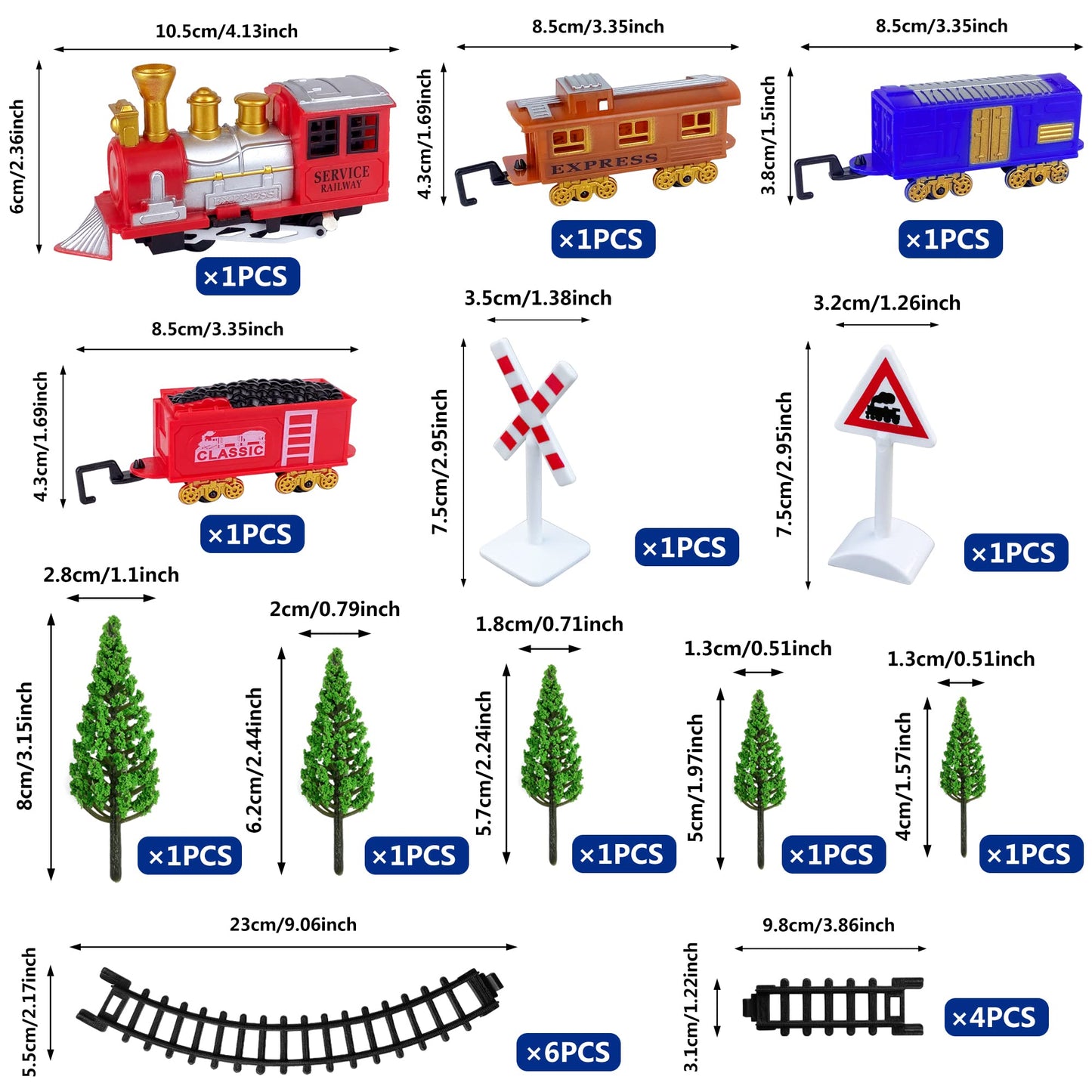 10.5cm/4.13inch

6cm/2.36inch

SERVICE RAILWAY

EXPRESS

×1PCS

8.5cm/3.35inch

4.3cm/1.69inch

EXPRESS

×1PCS

8.5cm/3.35inch

3.8cm/1.5inch

×1PCS

8.5cm/3.35inch

4.3cm/1.69inch

CLASSIC

×1PCS

3.5cm/1.38inch

7.5cm/2.95inch

×1PCS

3.2cm/1.26inch

7.5cm/2.95inch

×1PCS

2.8cm/1.1inch

8cm/3.15inch

×1PCS

2cm/0.79inch

6.2cm/2.44inch

×1PCS

1.8cm/0.71inch

5.7cm/2.24inch

×1PCS

1.3cm/0.51inch

5cm/1.97inch

×1PCS

1.3cm/0.51inch

4cm/1.57inch

×1PCS

23cm/9.06inch

5.5cm/2.17inch

×6PCS

9.8cm/3.86inch

3.1cm/1.22inch

×4PCS