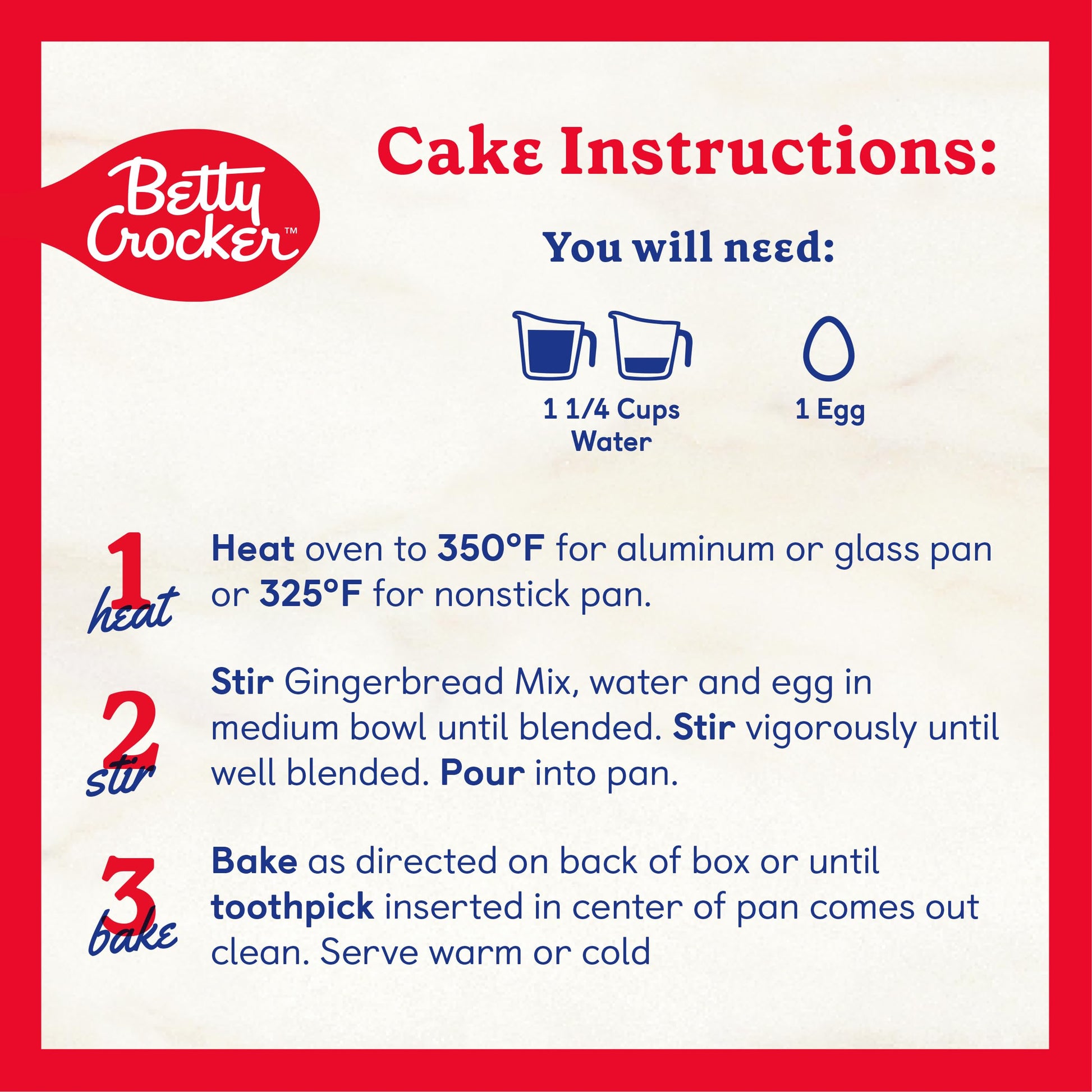 Betty Crocker™

Cake Instructions:

You will need:

1 1/4 Cups Water

1 Egg

1 heat
Heat oven to 350°F for aluminum or glass pan or 325°F for nonstick pan.

2 stir
Stir Gingerbread Mix, water and egg in medium bowl until blended. Stir vigorously until well blended. Pour into pan.

3 bake
Bake as directed on back of box or until toothpick inserted in center of pan comes out clean. Serve warm or cold