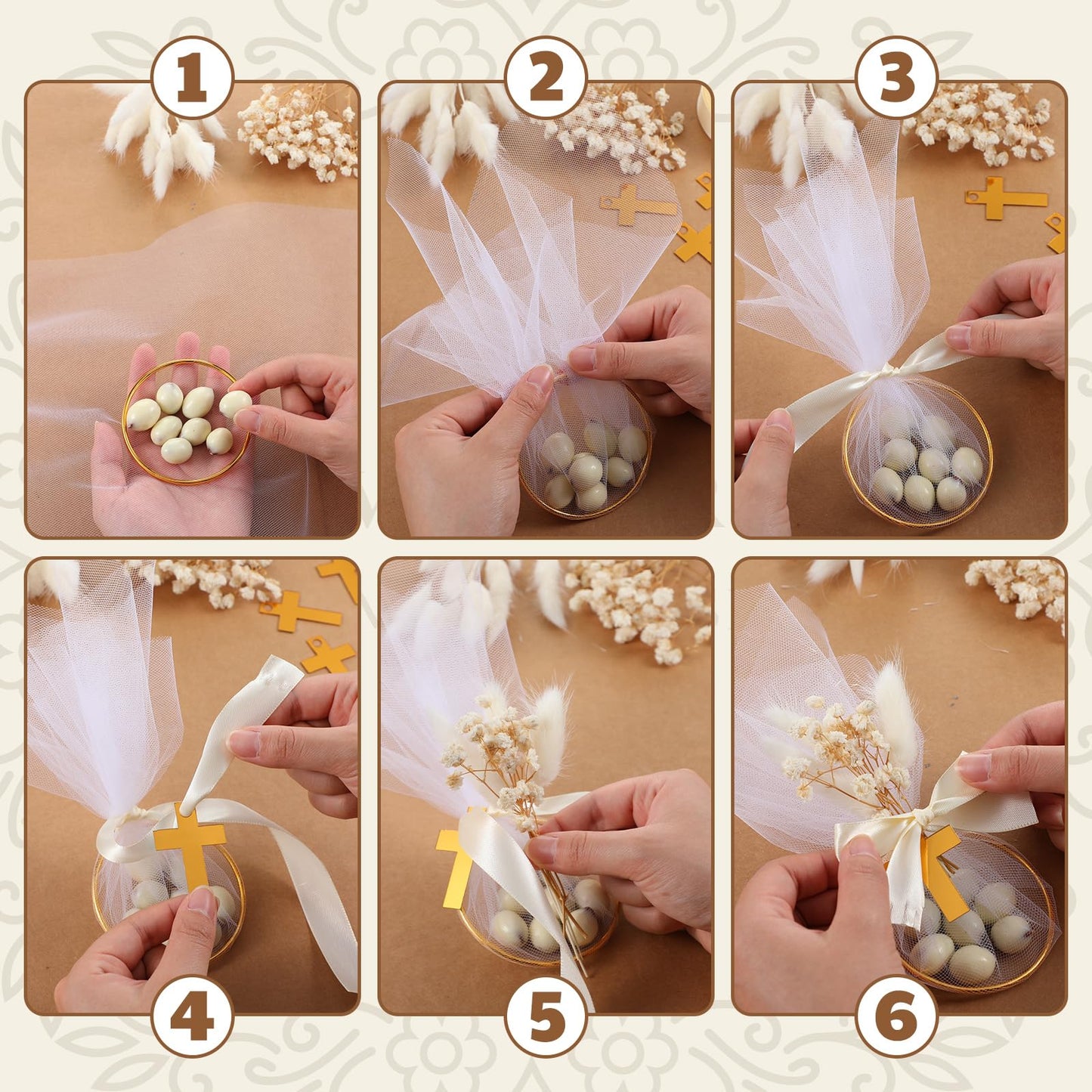 1

2

3

4

5

6