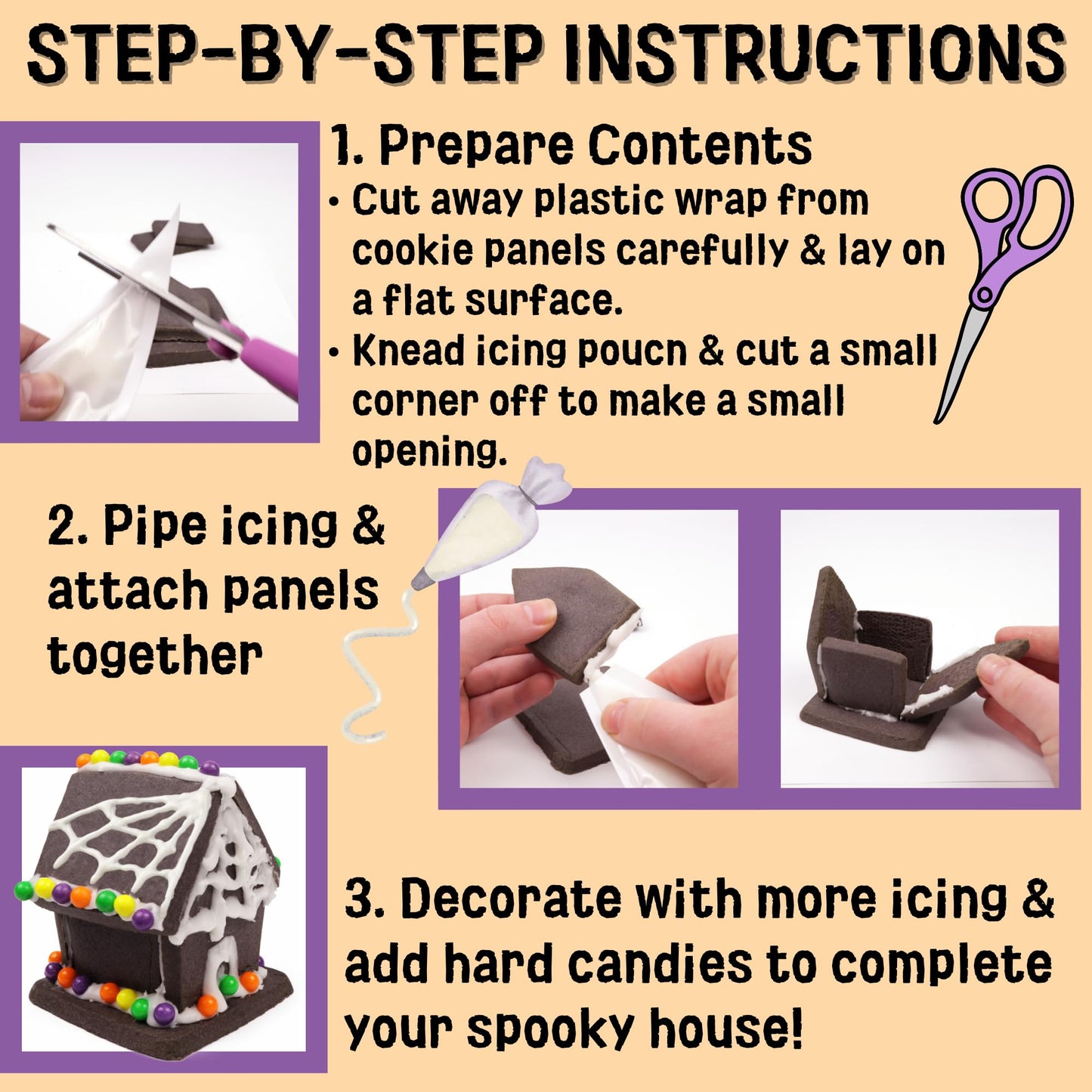 STEP-BY-STEP INSTRUCTIONS

1. Prepare Contents

• Cut away plastic wrap from cookie panels carefully & lay on a flat surface.

• Knead icing poucn & cut a small corner off to make a small opening.

2. Pipe icing & attach panels together

3. Decorate with more icing & add hard candies to complete your spooky house!