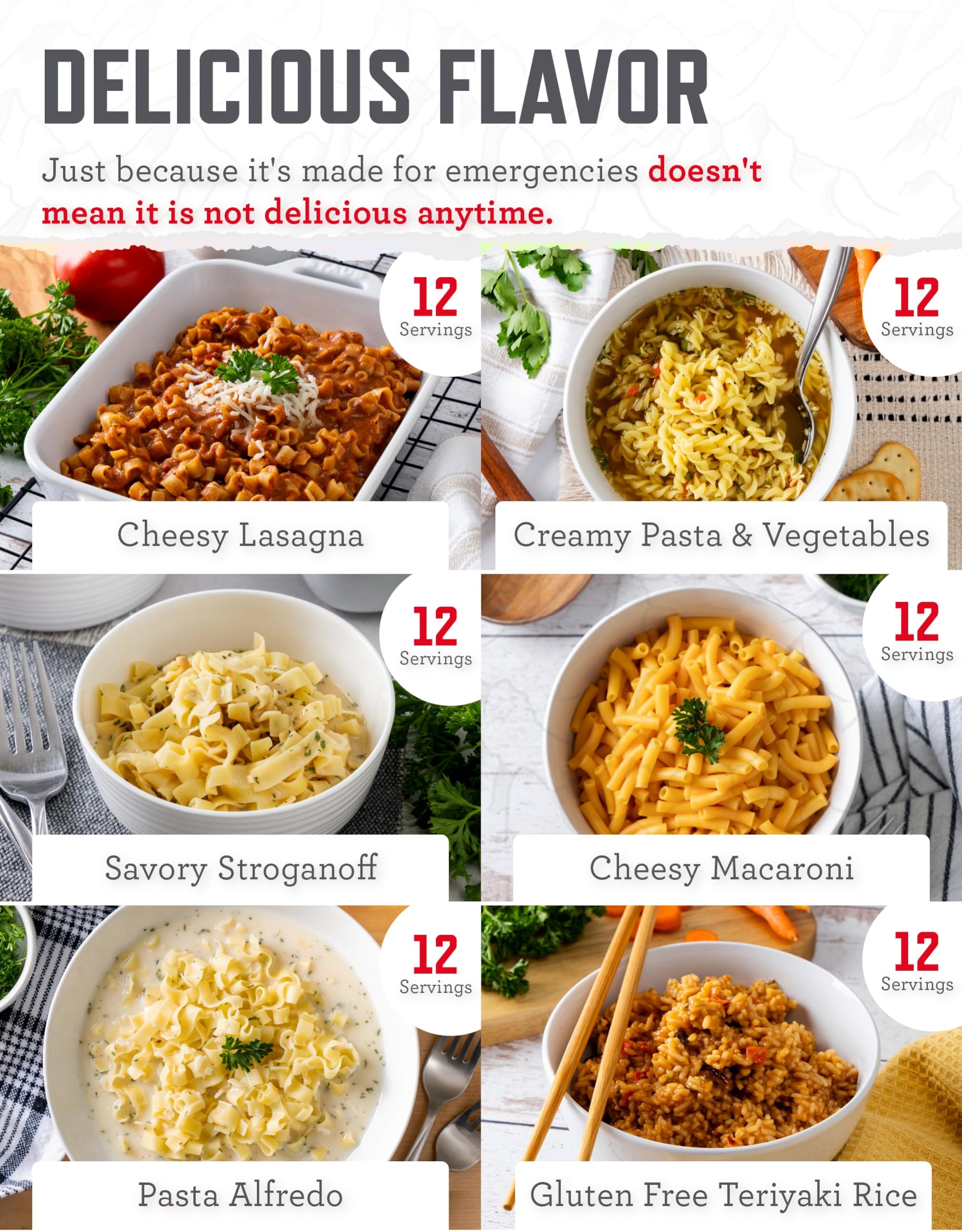 DELICIOUS FLAVOR

Just because it's made for emergencies doesn't mean it is not delicious anytime.

12 Servings

Cheesy Lasagna

12 Servings

Creamy Pasta & Vegetables

12 Servings

Savory Stroganoff

12 Servings

Cheesy Macaroni

12 Servings

Pasta Alfredo

12 Servings

Gluten Free Teriyaki Rice