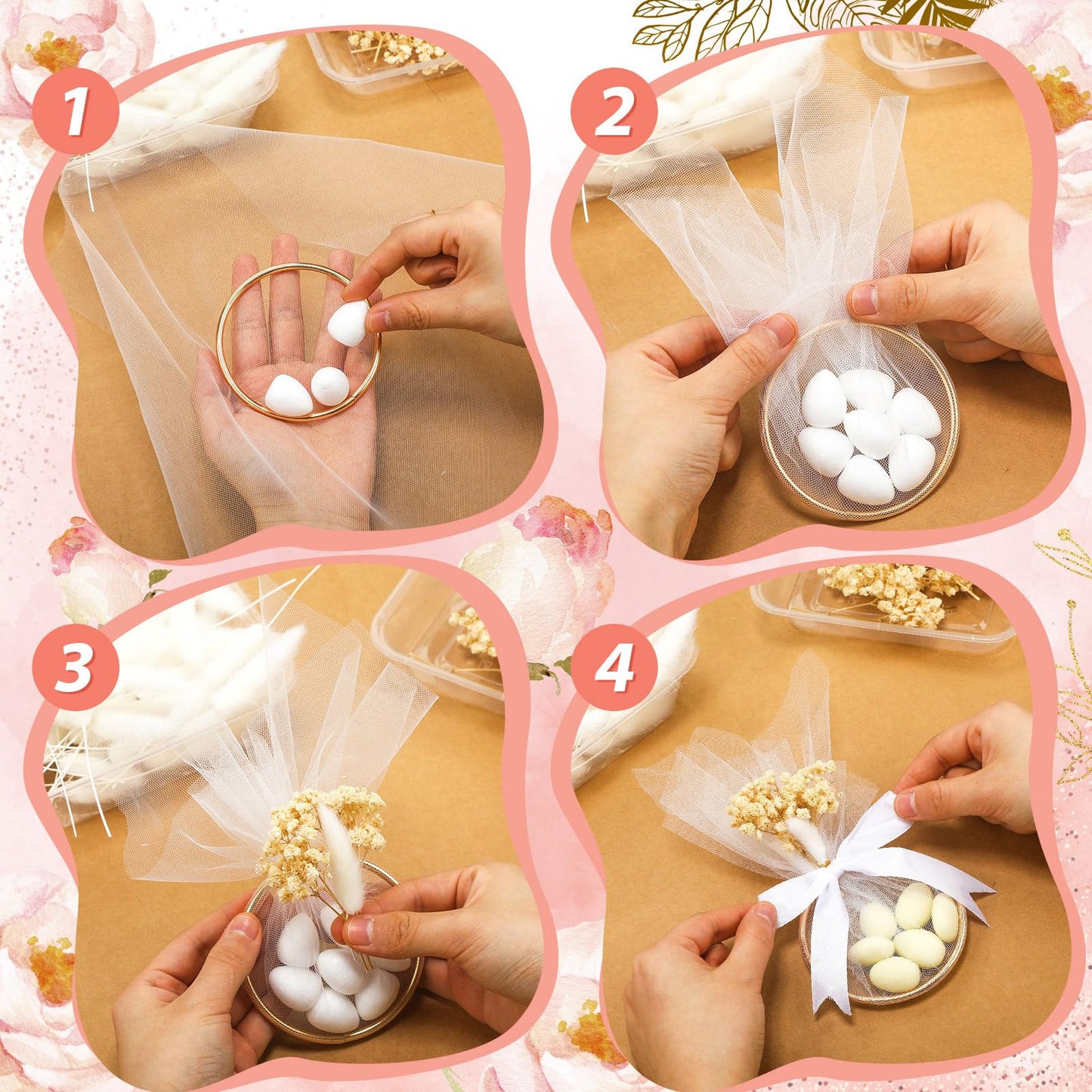 1

2

3

4