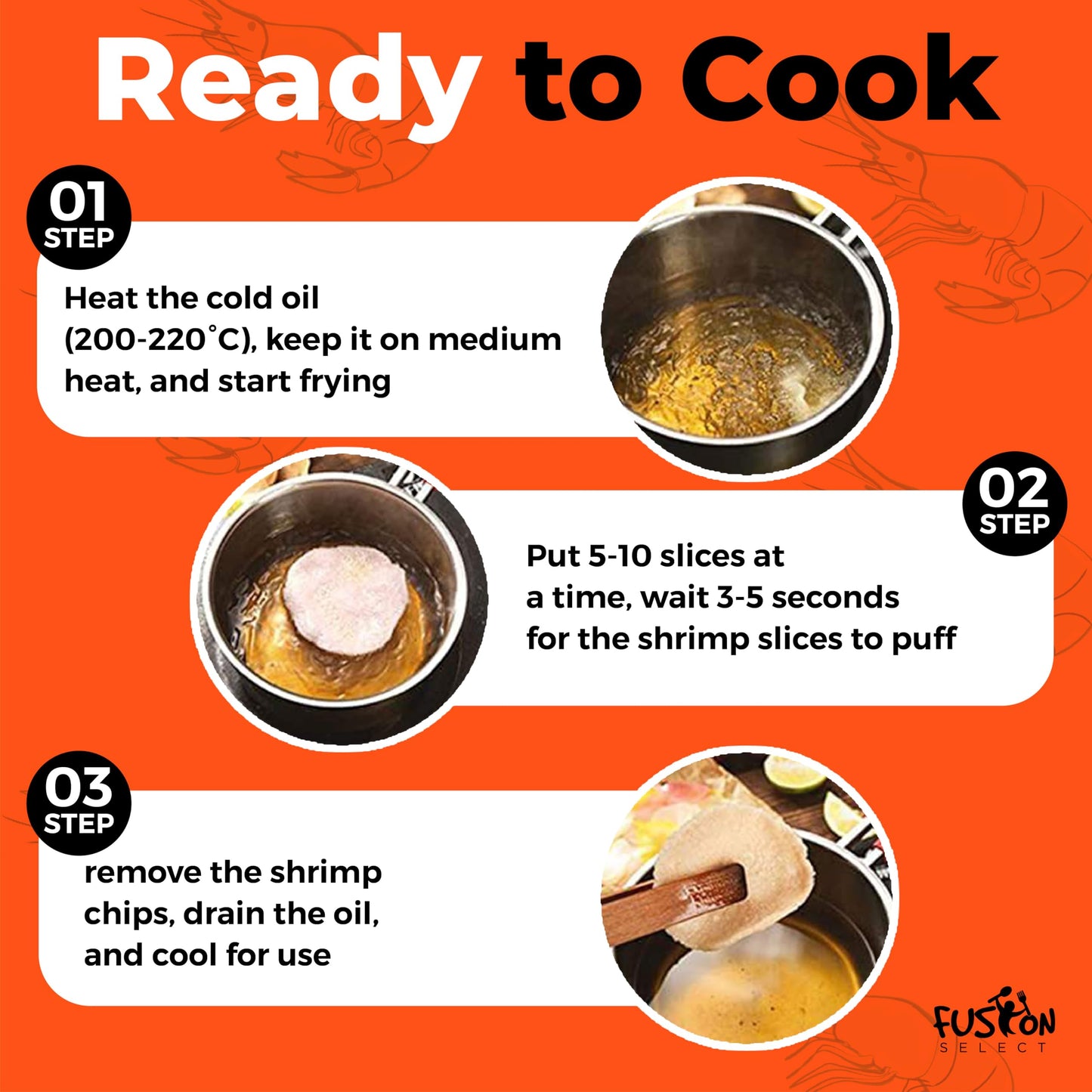 Ready to Cook

01
STEP

Heat the cold oil (200-220°C), keep it on medium heat, and start frying

02
STEP

Put 5-10 slices at a time, wait 3-5 seconds for the shrimp slices to puff

03
STEP

remove the shrimp chips, drain the oil, and cool for use

FUSION
SELECT