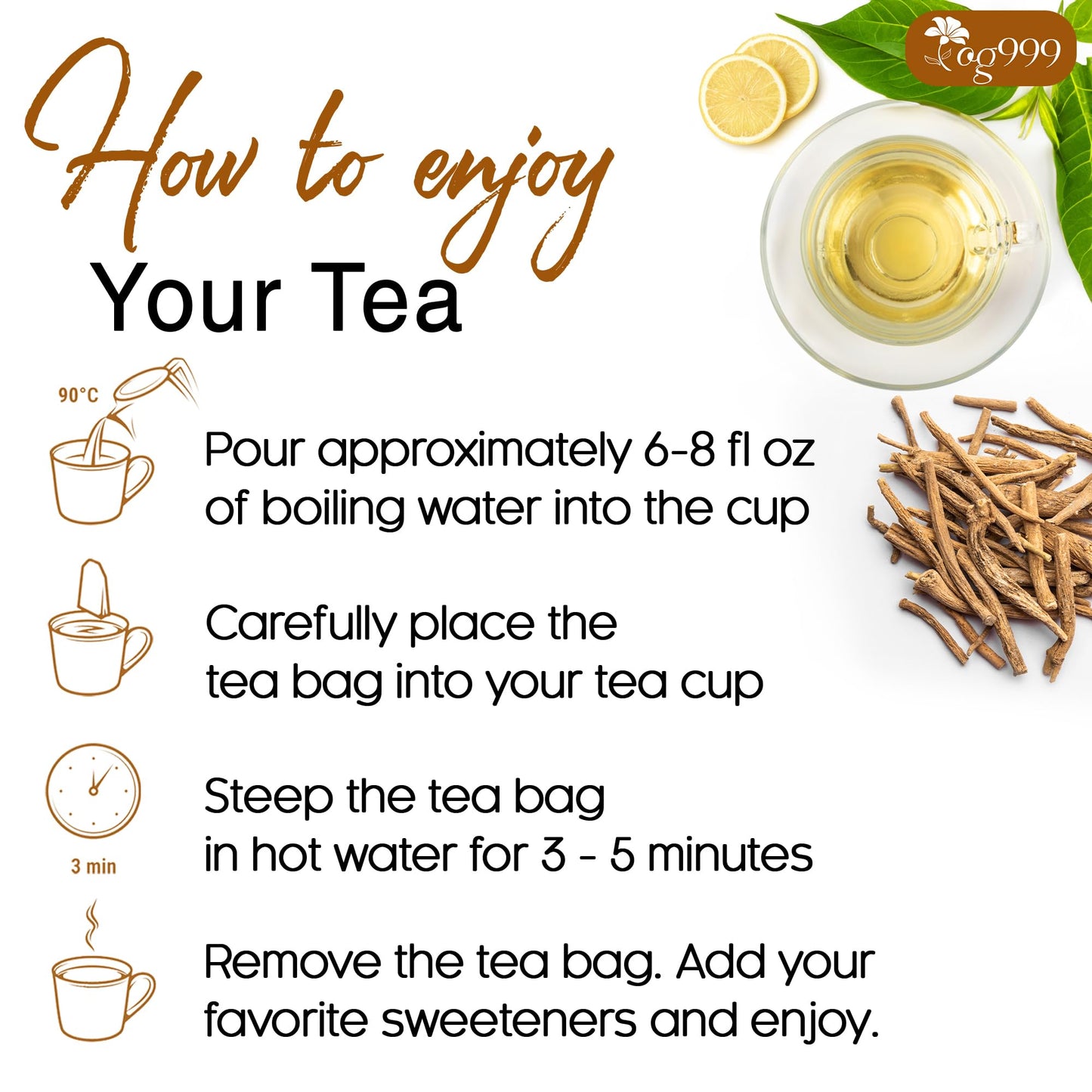 og999

How to enjoy
Your Tea

90°C

Pour approximately 6-8 fl oz of boiling water into the cup

Carefully place the tea bag into your tea cup

3 min

Steep the tea bag in hot water for 3 - 5 minutes

Remove the tea bag. Add your favorite sweeteners and enjoy.