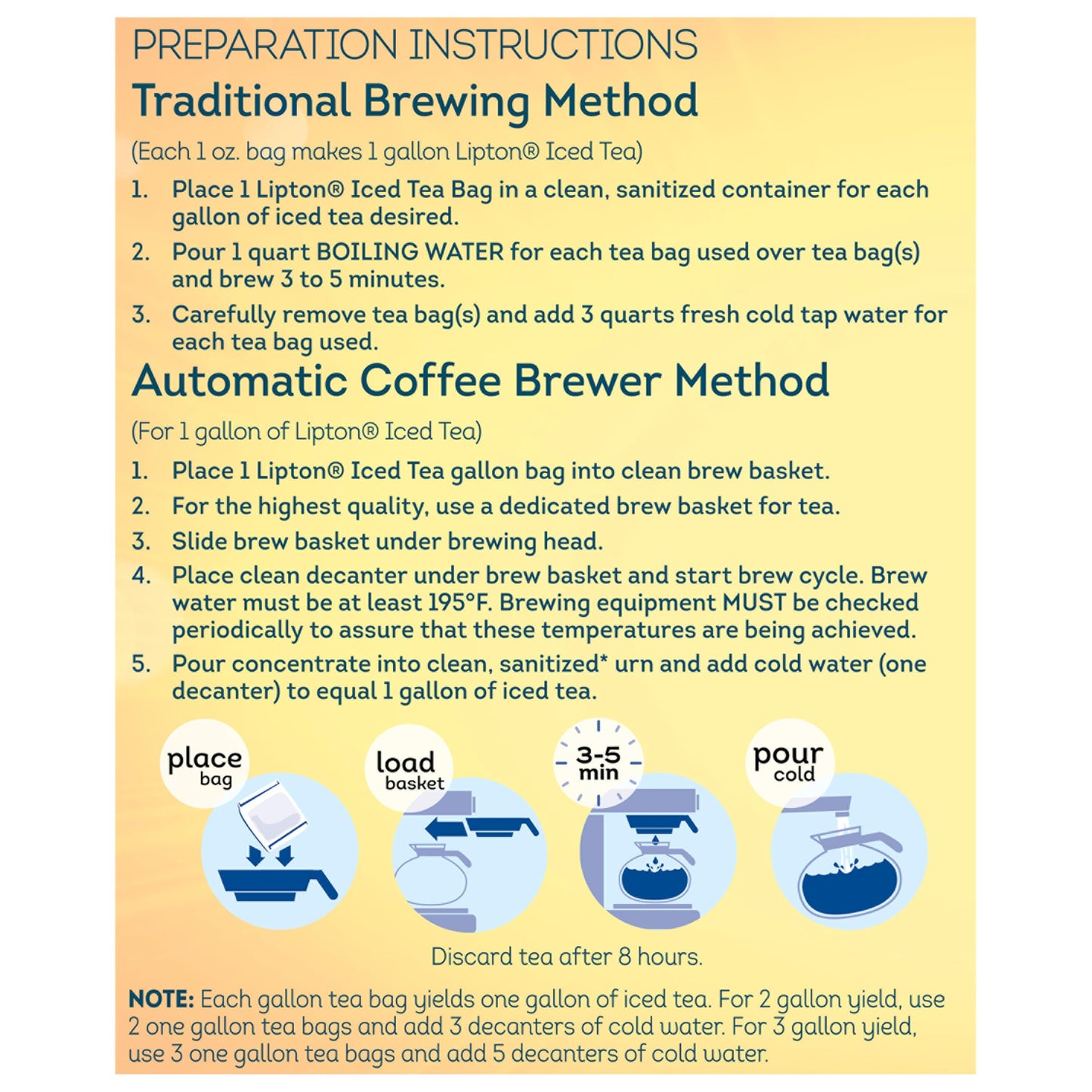 PREPARATION INSTRUCTIONS

Traditional Brewing Method

(Each 1 oz. bag makes 1 gallon Lipton® Iced Tea)

1. Place 1 Lipton® Iced Tea Bag in a clean, sanitized container for each gallon of iced tea desired.

2. Pour 1 quart BOILING WATER for each tea bag used over tea bag(s) and brew 3 to 5 minutes.

3. Carefully remove tea bag(s) and add 3 quarts fresh cold tap water for each tea bag used.

Automatic Coffee Brewer Method

(For 1 gallon of Lipton® Iced Tea)

1. Place 1 Lipton® Iced Tea gallon bag into clean brew basket.

2. For the highest quality, use a dedicated brew basket for tea.

3. Slide brew basket under brewing head.

4. Place clean decanter under brew basket and start brew cycle. Brew water must be at least 195°F. Brewing equipment MUST be checked periodically to assure that these temperatures are being achieved.

5. Pour concentrate into clean, sanitized* urn and add cold water (one decanter) to equal 1 gallon of iced tea.

place bag

load basket

3-5 min

pour cold

Discard tea after 8 hours.

NOTE: Each gallon tea bag yields one gallon of iced tea. For 2 gallon yield, use 2 one gallon tea bags and add 3 decanters of cold water. For 3 gallon yield, use 3 one gallon tea bags and add 5 decanters of cold water.