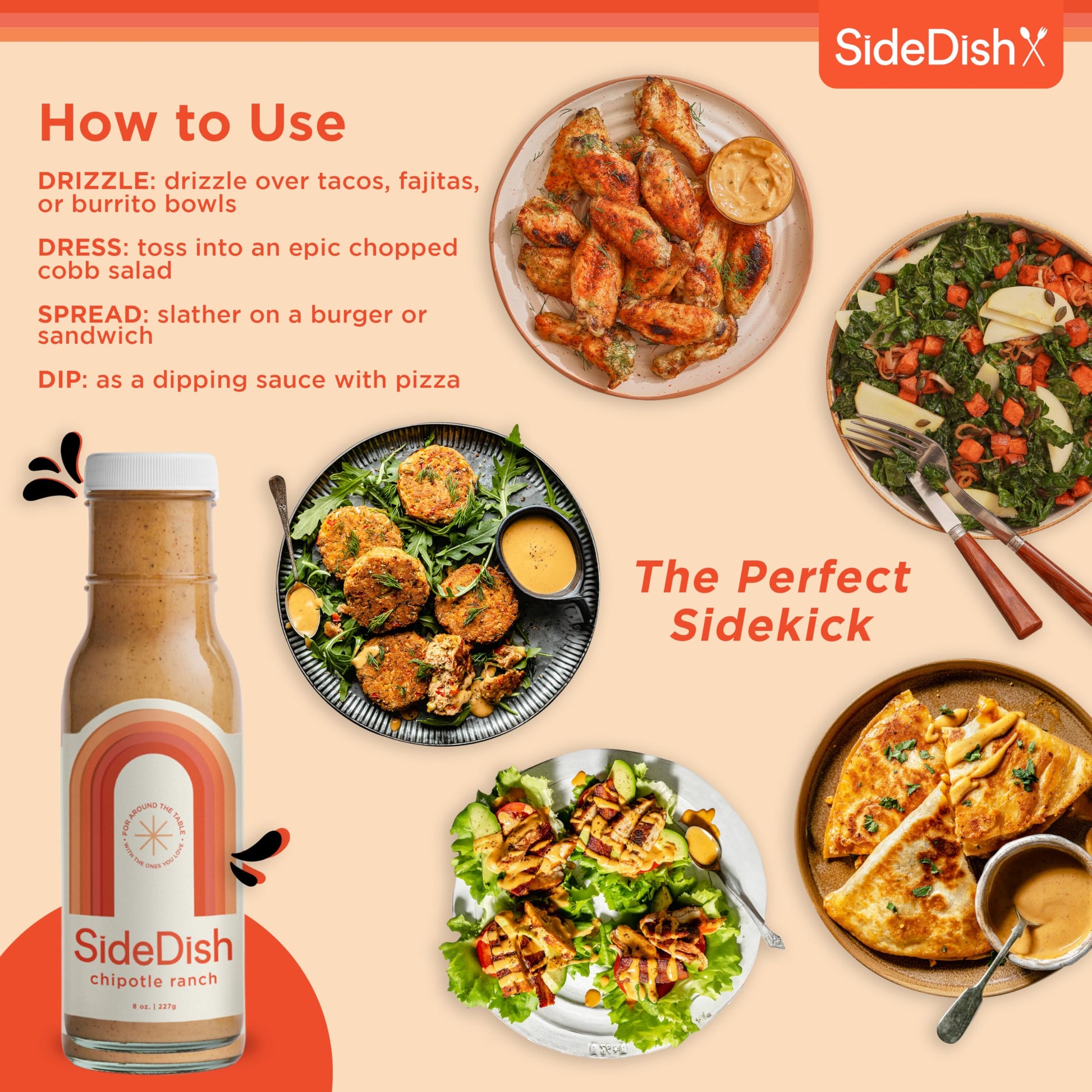 SideDish

How to Use

DRIZZLE: drizzle over tacos, fajitas, or burrito bowls

DRESS: toss into an epic chopped cobb salad

SPREAD: slather on a burger or sandwich

DIP: as a dipping sauce with pizza

The Perfect Sidekick

FOR AROUND THE TABLE WITH THE ONES YOU LOVE

SideDish
chipotle ranch
8 oz. | 227g